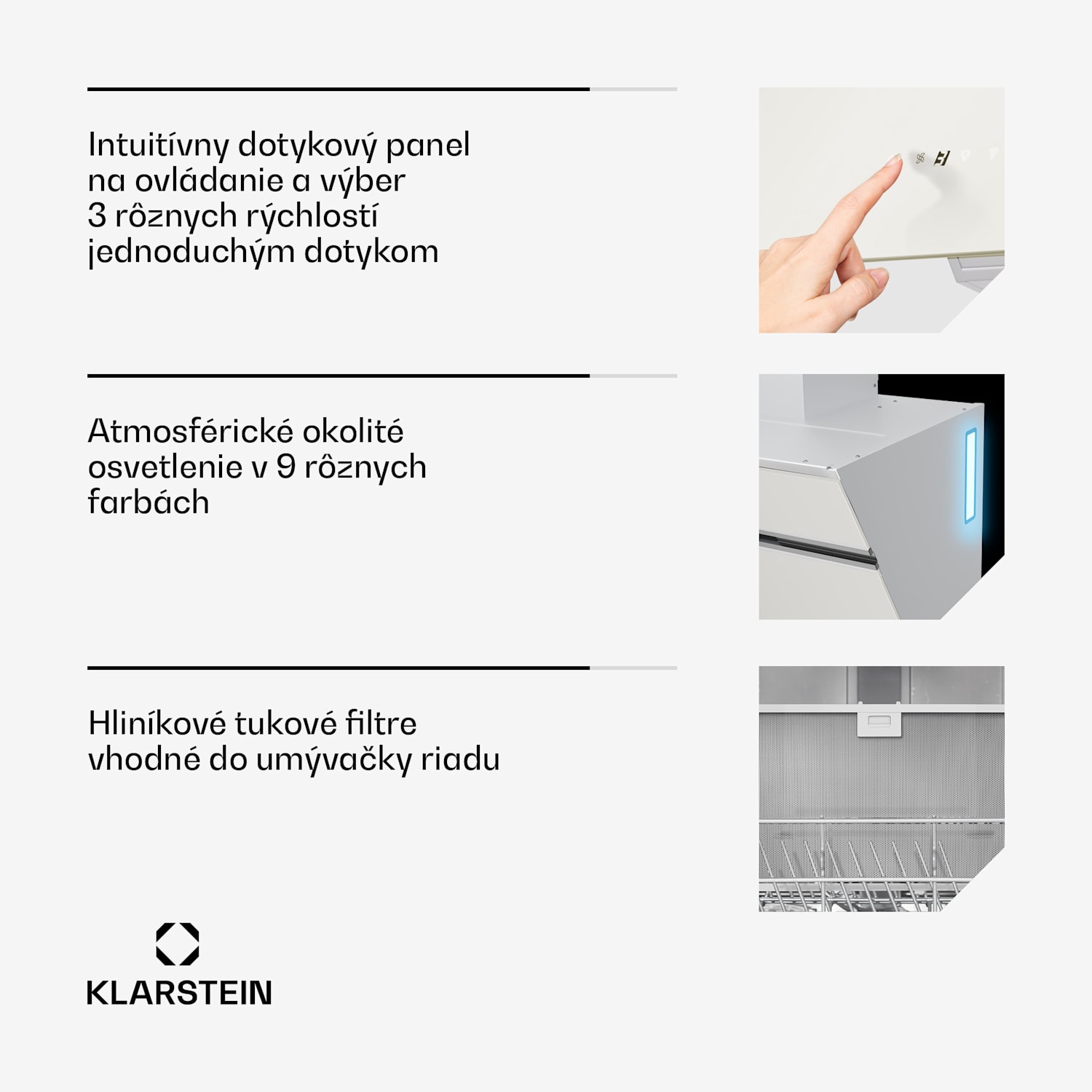 Intuitívny dotykový panel na ovládanie a výber 3 rôznych rýchlostí jednoduchým dotykom

Atmosférické okolité osvetlenie v 9 rôznych farbách

Hliníkové tukové filtre vhodné do umývačky riadu

KLARSTEIN