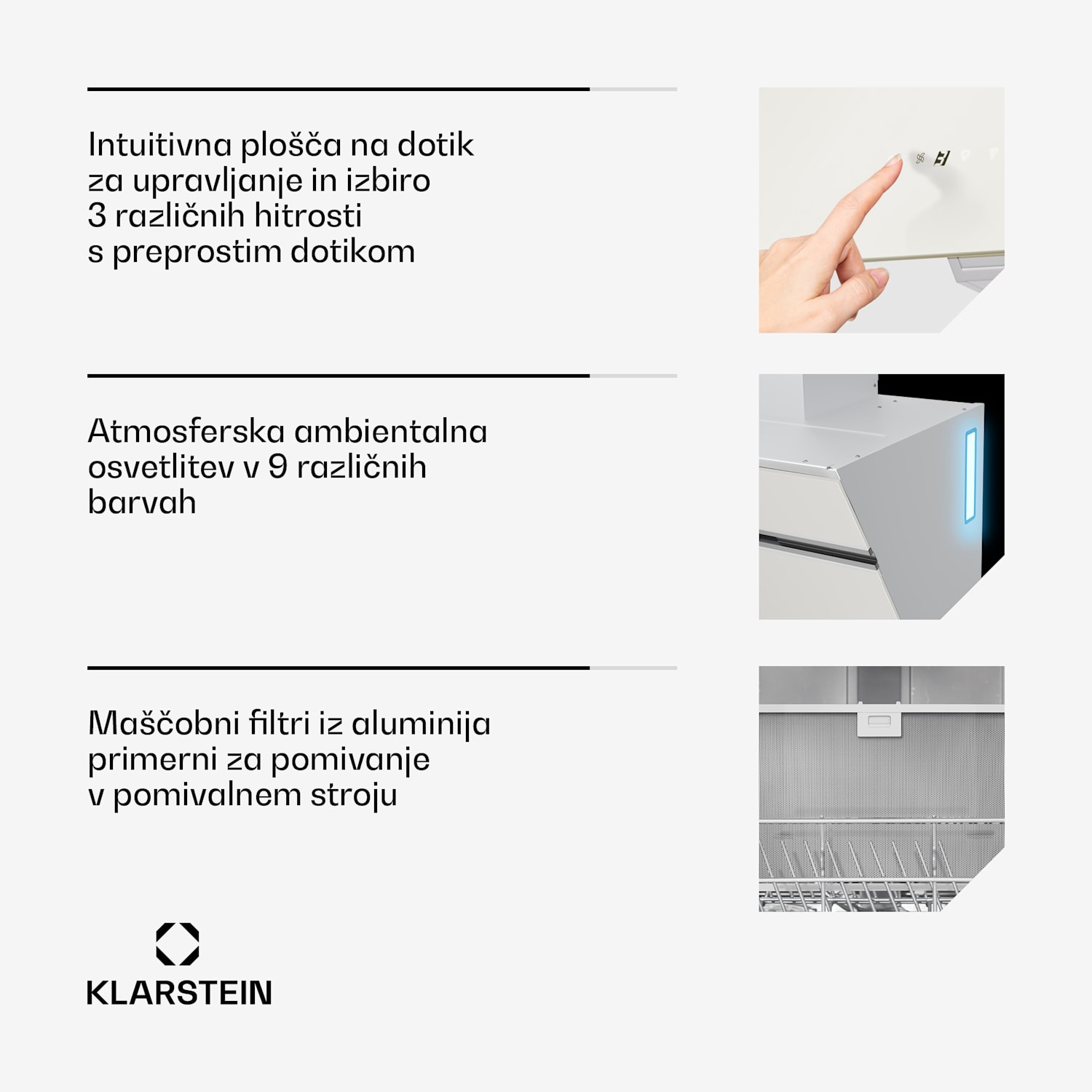 Intuitivna plošča na dotik za upravljanje in izbiro 3 različnih hitrosti s preprostim dotikom

Atmosferska ambientalna osvetlitev v 9 različnih barvah

Maščobni filtri iz aluminija primerni za pomivanje v pomivalnem stroju

KLARSTEIN