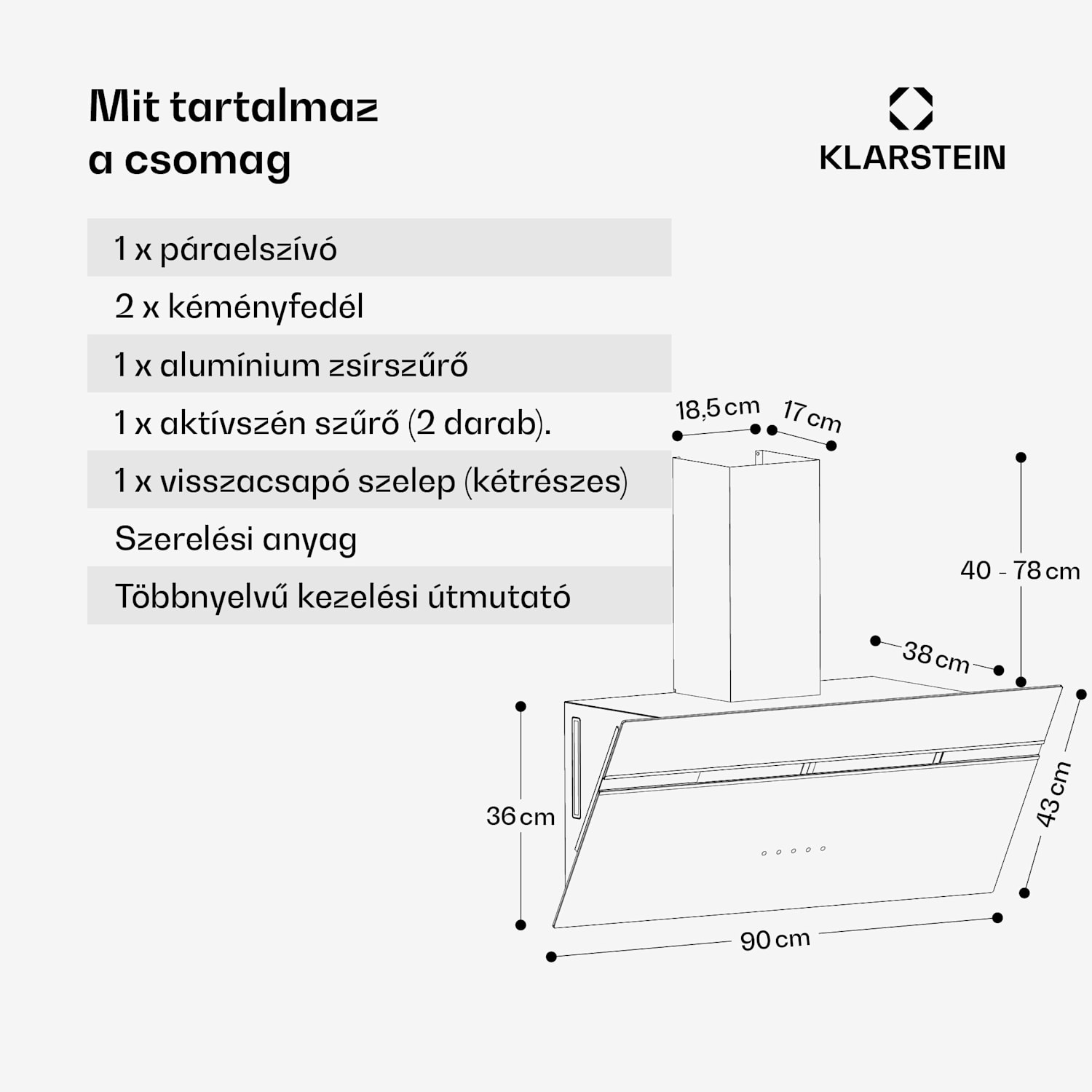 Mit tartalmaz a csomag

KLARSTEIN

1 x páraelszívó

2 x kéményfedél

1 x alumínium zsírszűrő

1 x aktívszén szűrő (2 darab).

1 x visszacsapó szelep (kétrészes)

Szerelési anyag

Többnyelvű kezelési útmutató

18,5 cm
17 cm
40 - 78 cm
38 cm
36 cm
43 cm
90 cm