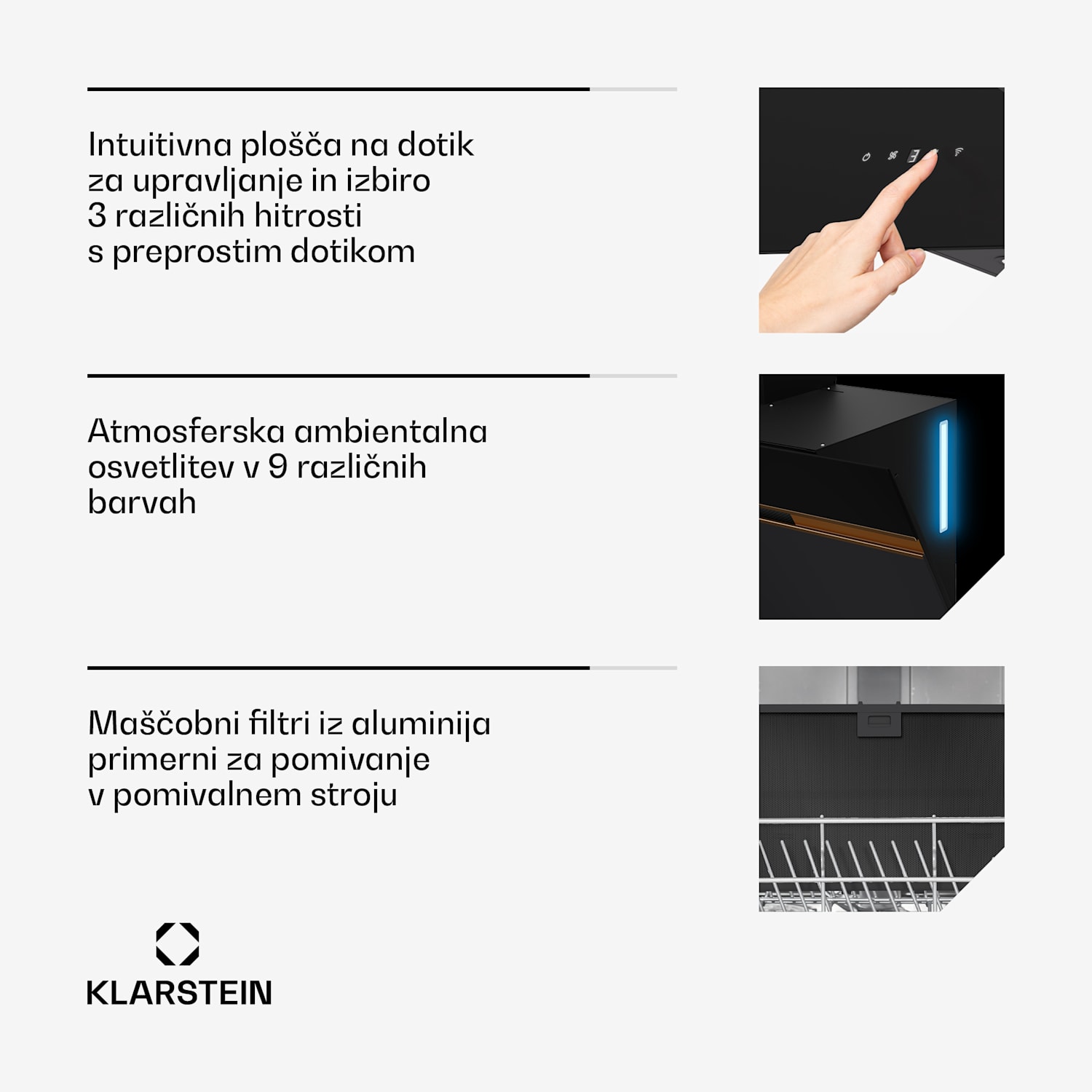 Intuitivna plošča na dotik za upravljanje in izbiro 3 različnih hitrosti s preprostim dotikom

Atmosferska ambientalna osvetlitev v 9 različnih barvah

Maščobni filtri iz aluminija primerni za pomivanje v pomivalnem stroju

KLARSTEIN