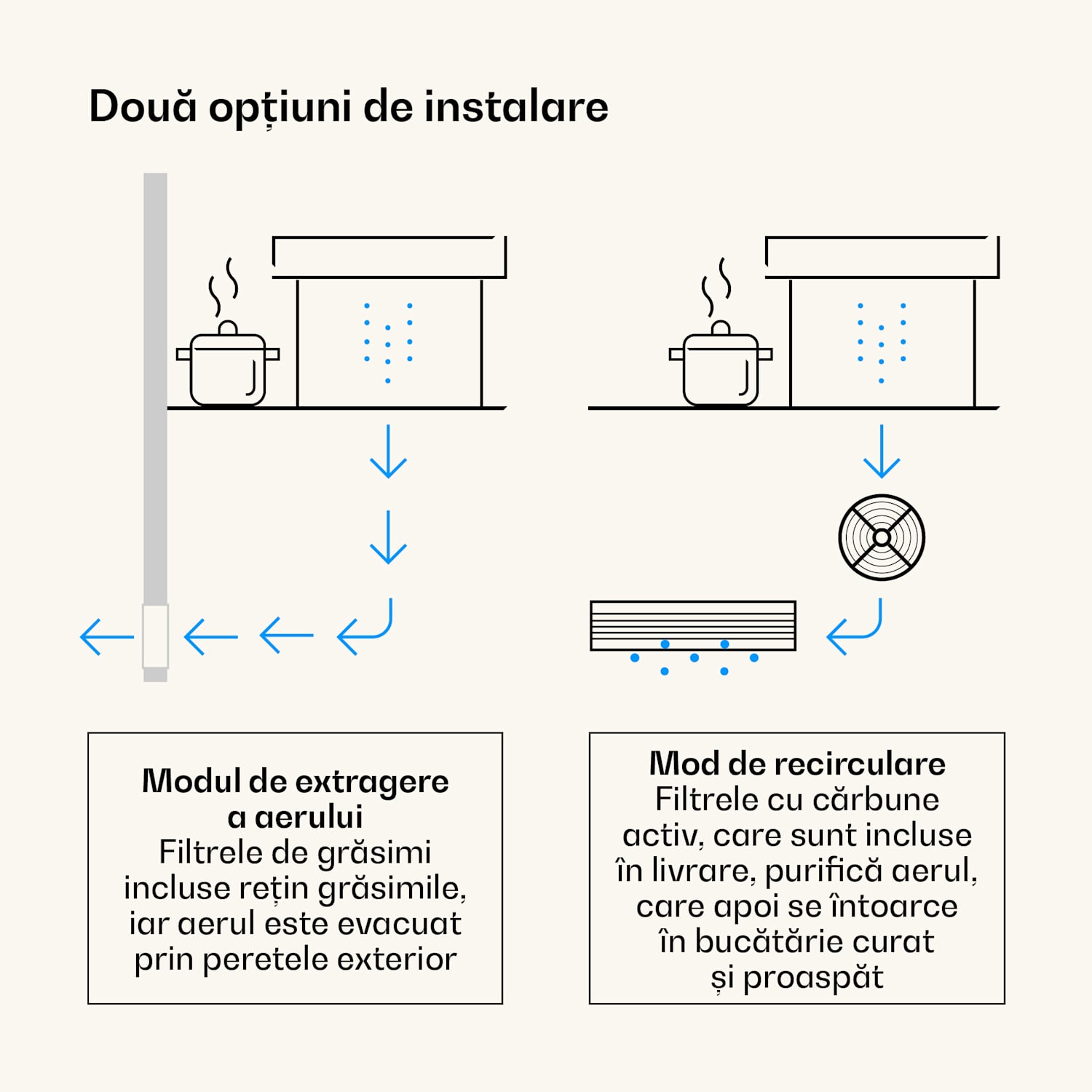 Două opțiuni de instalare

Modul de extragere a aerului
Filtrele de grăsimi incluse rețin grăsimile, iar aerul este evacuat prin peretele exterior

Mod de recirculare
Filtrele cu cărbune activ, care sunt incluse în livrare, purifică aerul, care apoi se întoarce în bucătărie curat și proaspăt