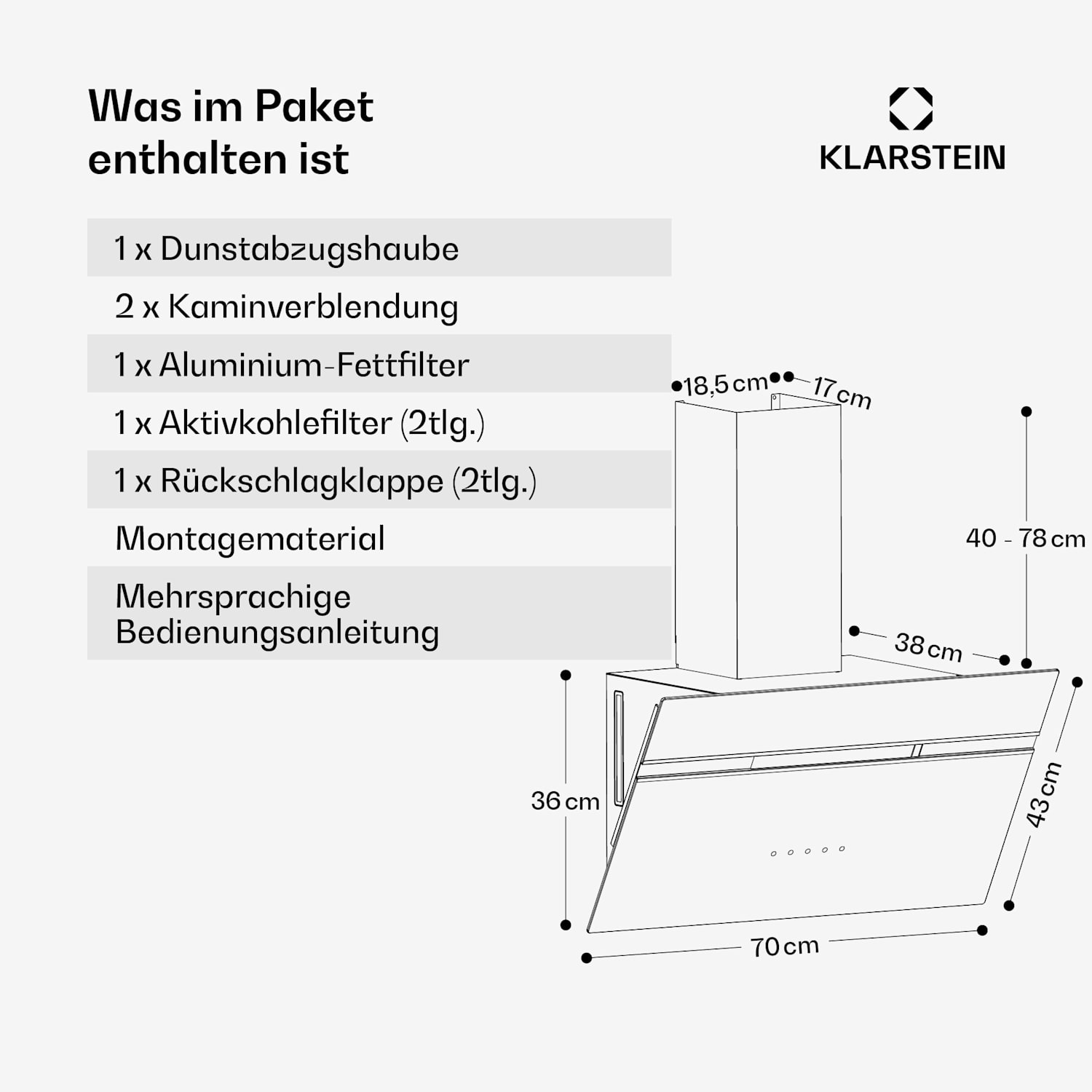 Was im Paket enthalten ist

KLARSTEIN

1 x Dunstabzugshaube

2 x Kaminverblendung

1 x Aluminium-Fettfilter

1 x Aktivkohlefilter (2tlg.)

1 x Rückschlagklappe (2tlg.)

Montagematerial

Mehrsprachige Bedienungsanleitung

18,5 cm

17 cm

40 - 78 cm

38 cm

36 cm

43 cm

70 cm