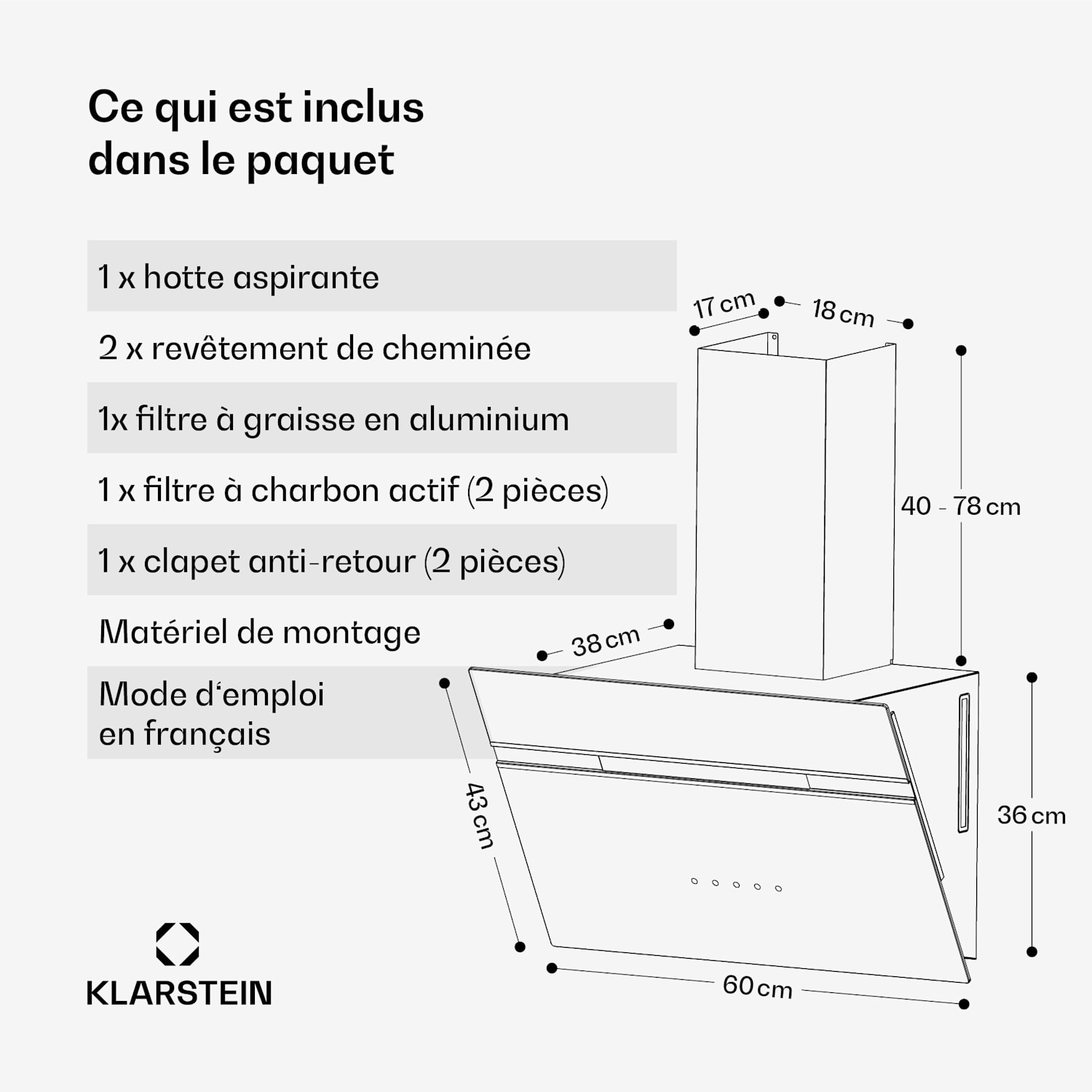 Ce qui est inclus dans le paquet

1 x hotte aspirante

2 x revêtement de cheminée

1x filtre à graisse en aluminium

1 x filtre à charbon actif (2 pièces)

1 x clapet anti-retour (2 pièces)

Matériel de montage

Mode d'emploi en français

17 cm

18 cm

40 - 78 cm

38 cm

43 cm

36 cm

60 cm

KLARSTEIN