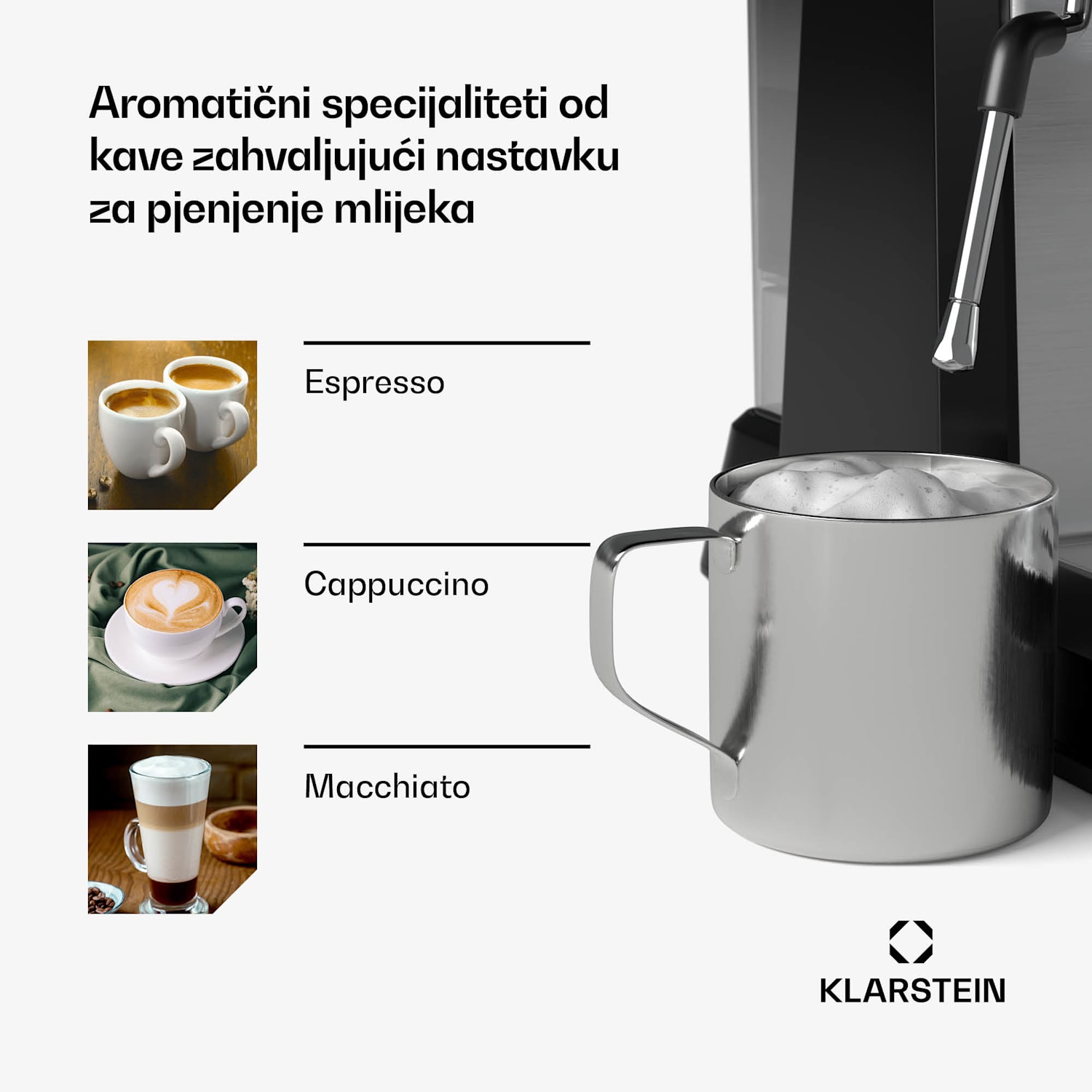 Aromatični specijaliteti od kave zahvaljujući nastavku za pjenjenje mlijeka

Espresso

Cappuccino

Macchiato

KLARSTEIN