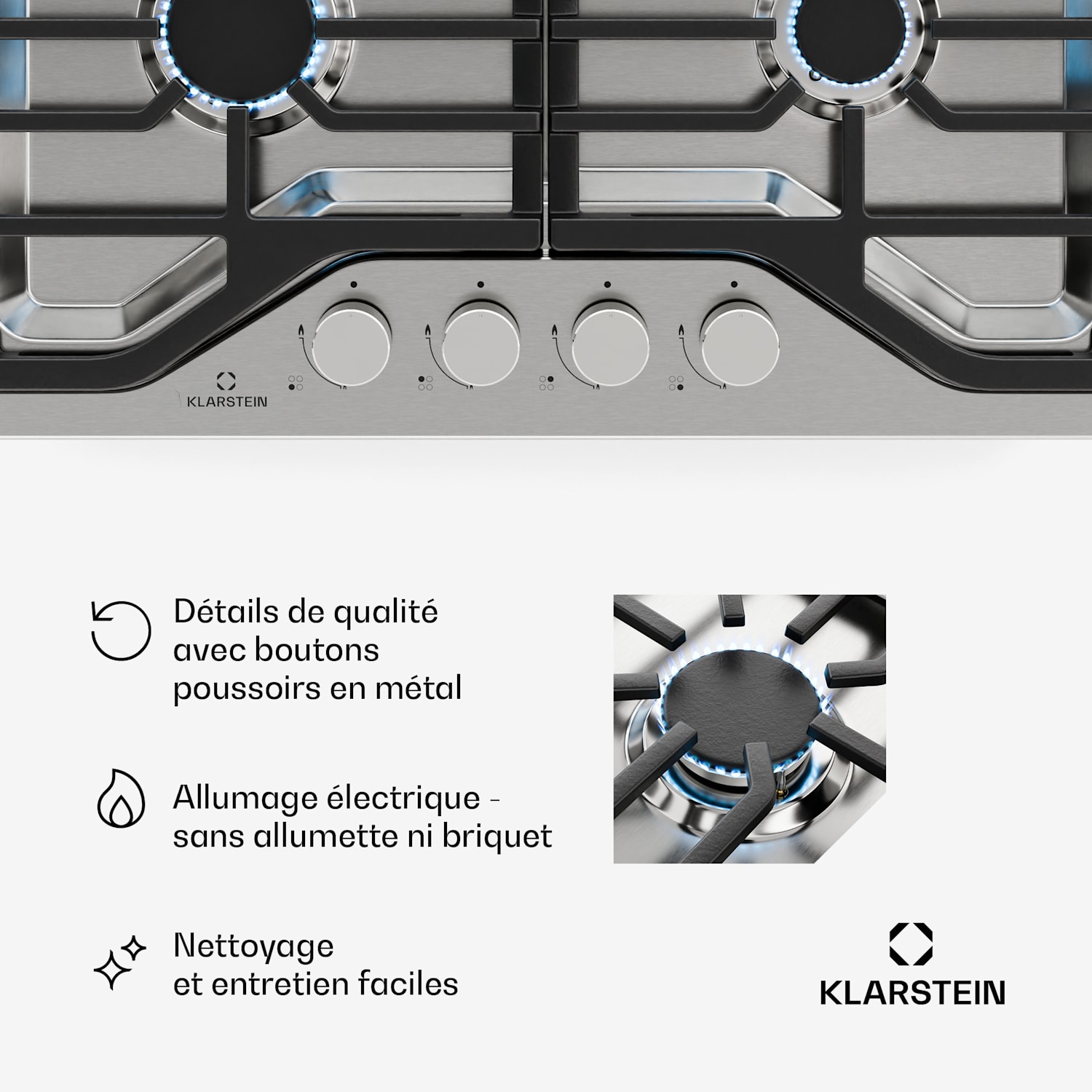 KLARSTEIN

Détails de qualité avec boutons poussoirs en métal

Allumage électrique - sans allumette ni briquet

Nettoyage et entretien faciles

KLARSTEIN