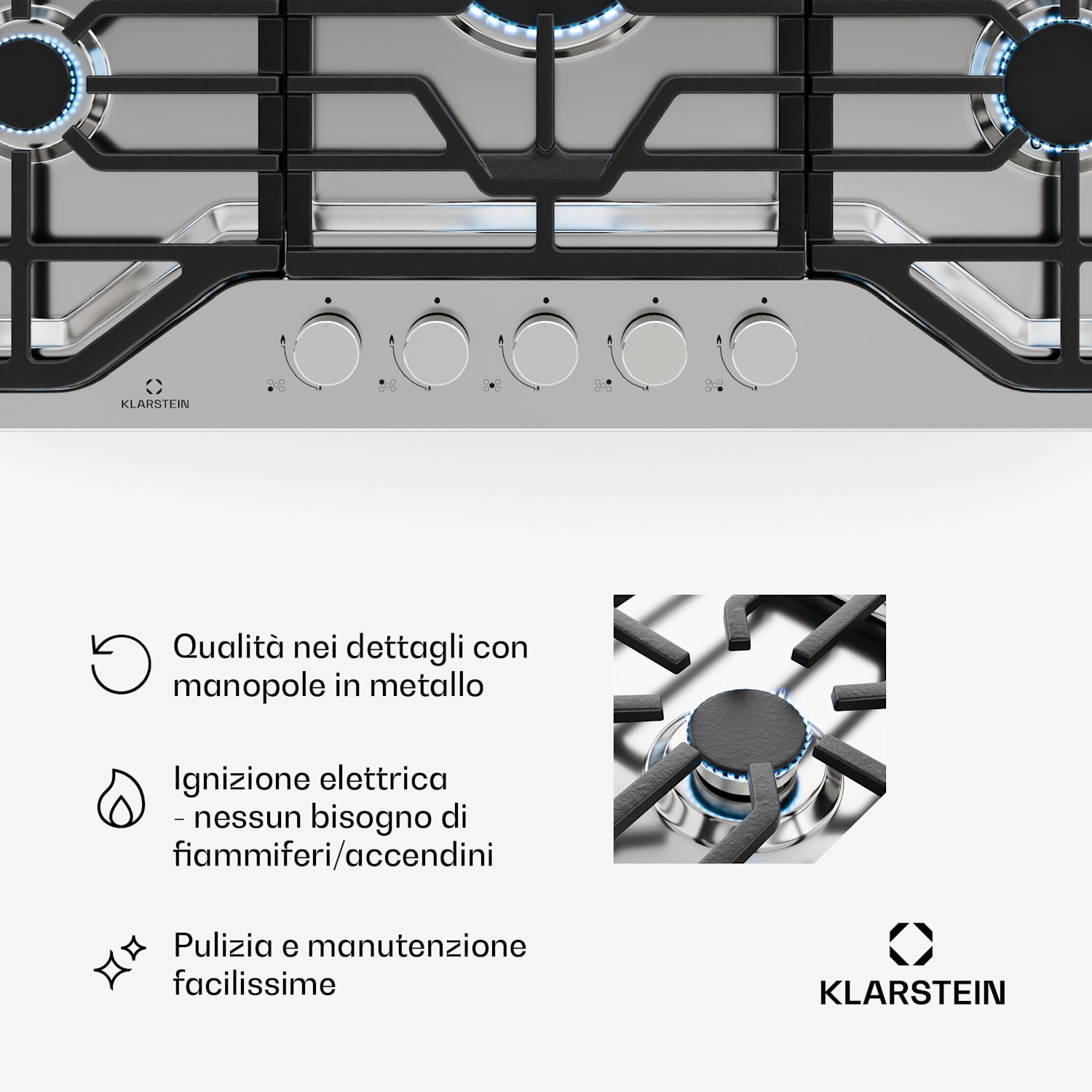 KLARSTEIN

Qualità nei dettagli con manopole in metallo

Ignizione elettrica - nessun bisogno di fiammiferi/accendini

Pulizia e manutenzione facilissime

KLARSTEIN