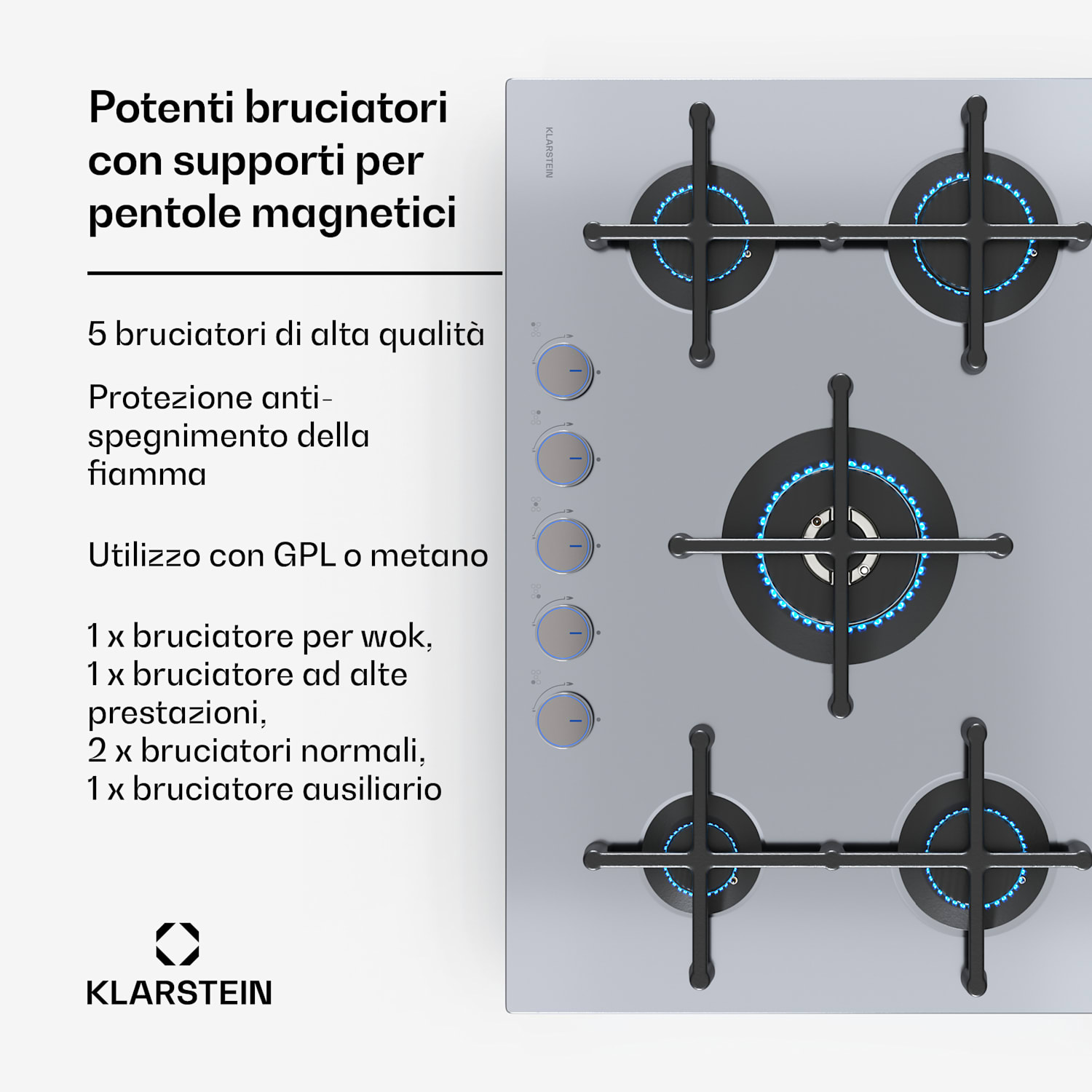 Potenti bruciatori con supporti per pentole magnetici

5 bruciatori di alta qualità

Protezione anti-spegnimento della fiamma

Utilizzo con GPL o metano

1 x bruciatore per wok,
1 x bruciatore ad alte prestazioni,
2 x bruciatori normali,
1 x bruciatore ausiliario

KLARSTEIN

KLARSTEIN