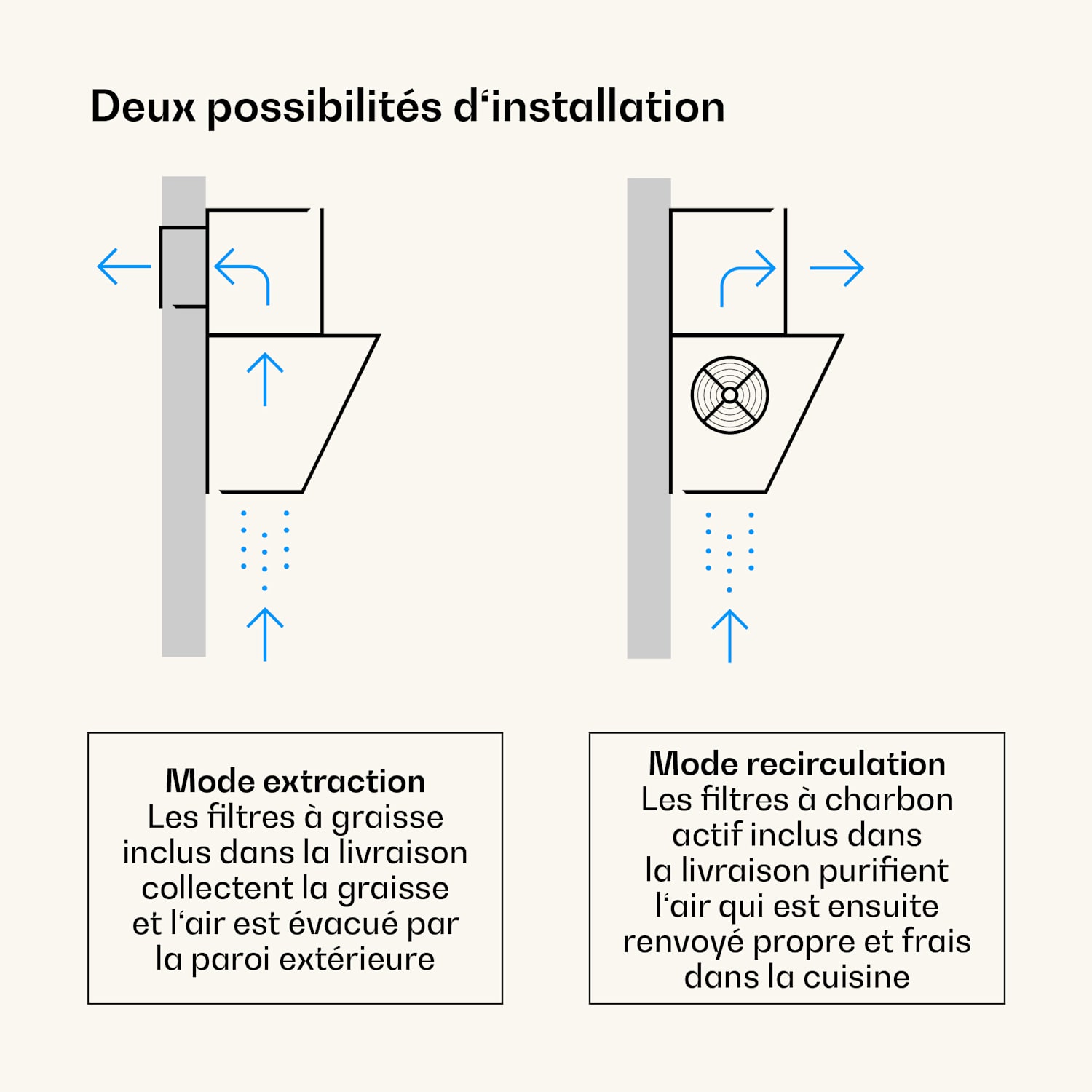 Deux possibilités d‘installation

Mode extraction
Les filtres à graisse inclus dans la livraison collectent la graisse et l‘air est évacué par la paroi extérieure

Mode recirculation
Les filtres à charbon actif inclus dans la livraison purifient l‘air qui est ensuite renvoyé propre et frais dans la cuisine