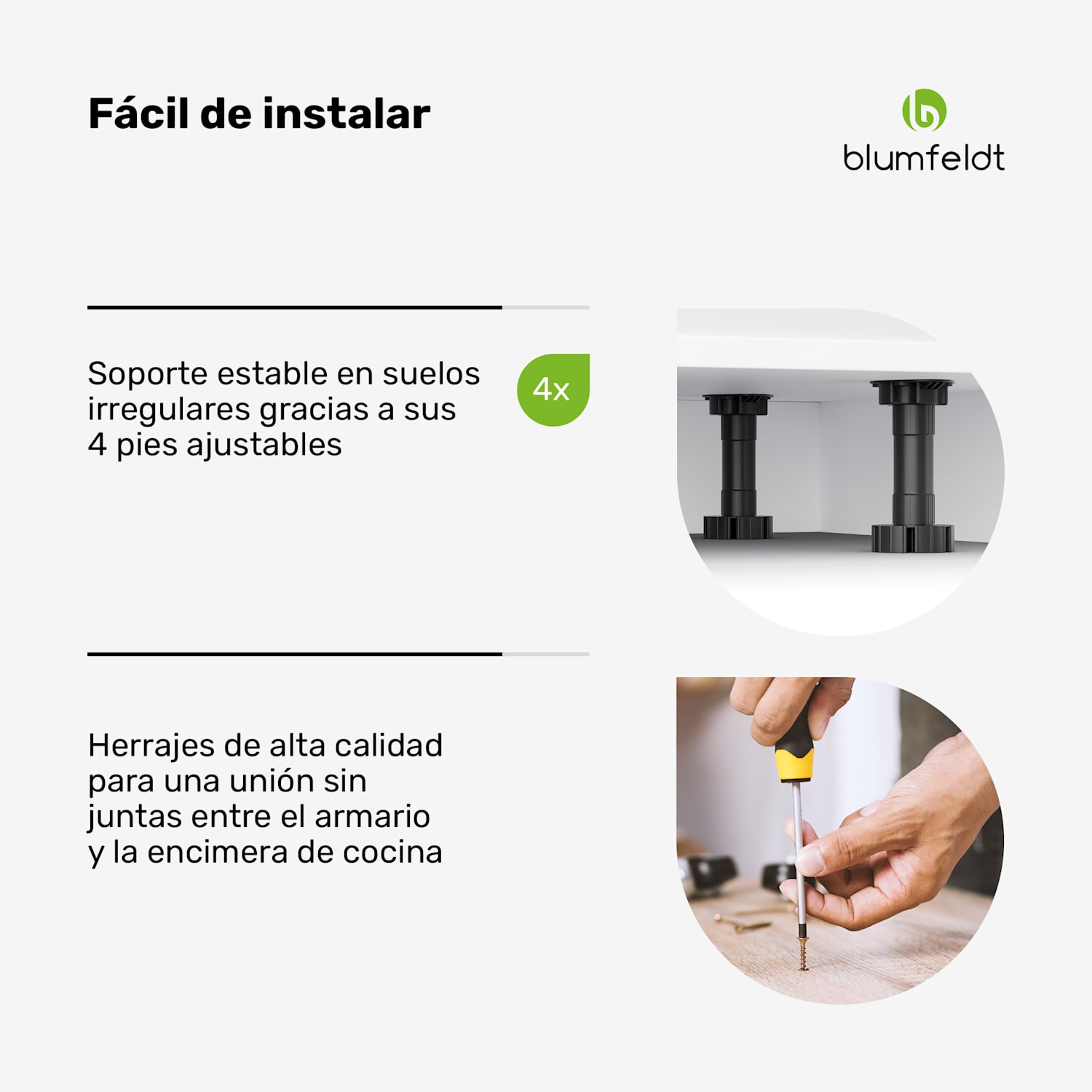 Fácil de instalar

blumfeldt

Soporte estable en suelos irregulares gracias a sus 4 pies ajustables

4x

Herrajes de alta calidad para una unión sin juntas entre el armario y la encimera de cocina