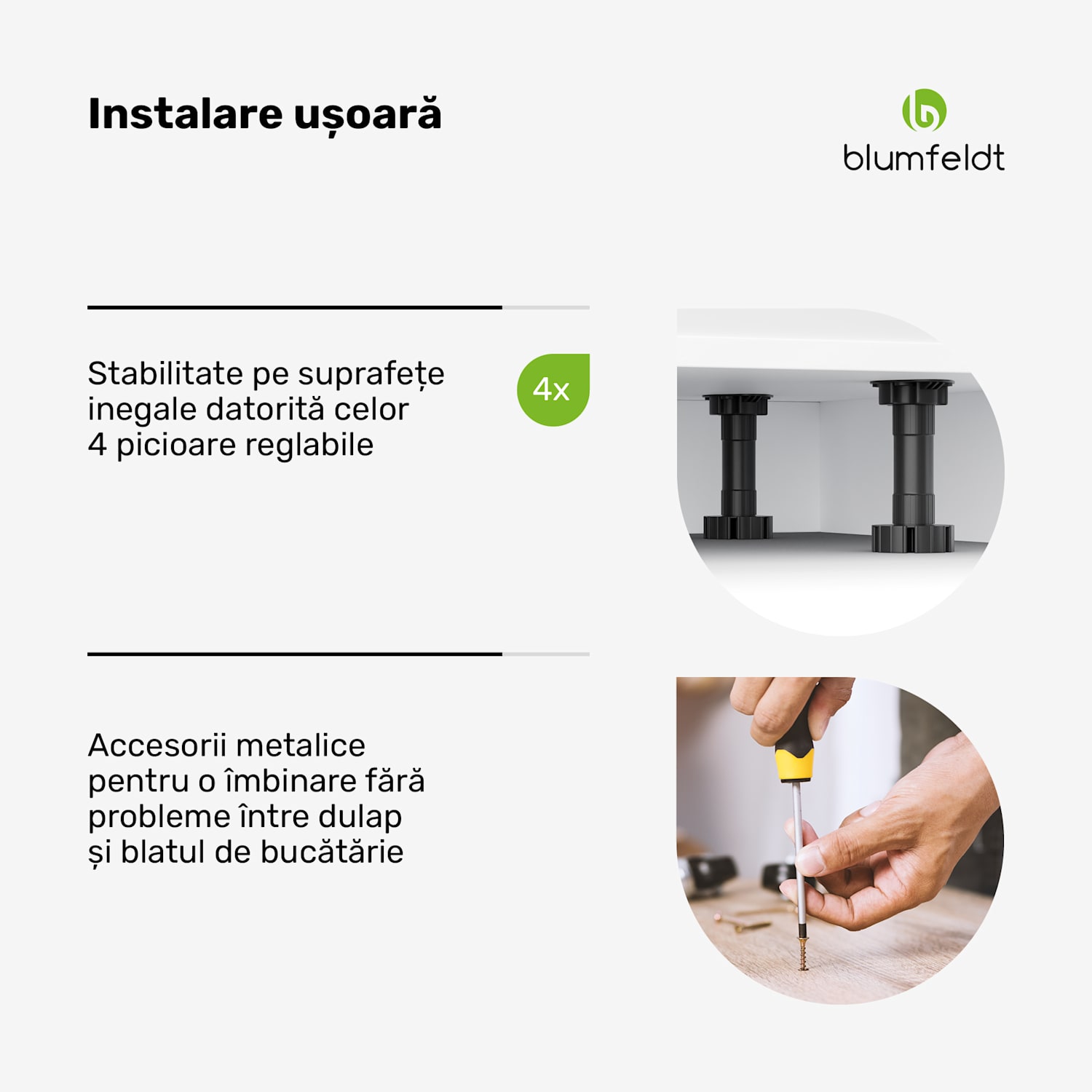 Instalare ușoară

blumfeldt

Stabilitate pe suprafețe inegale datorită celor 4 picioare reglabile

4x

Accesorii metalice pentru o îmbinare fără probleme între dulap și blatul de bucătărie