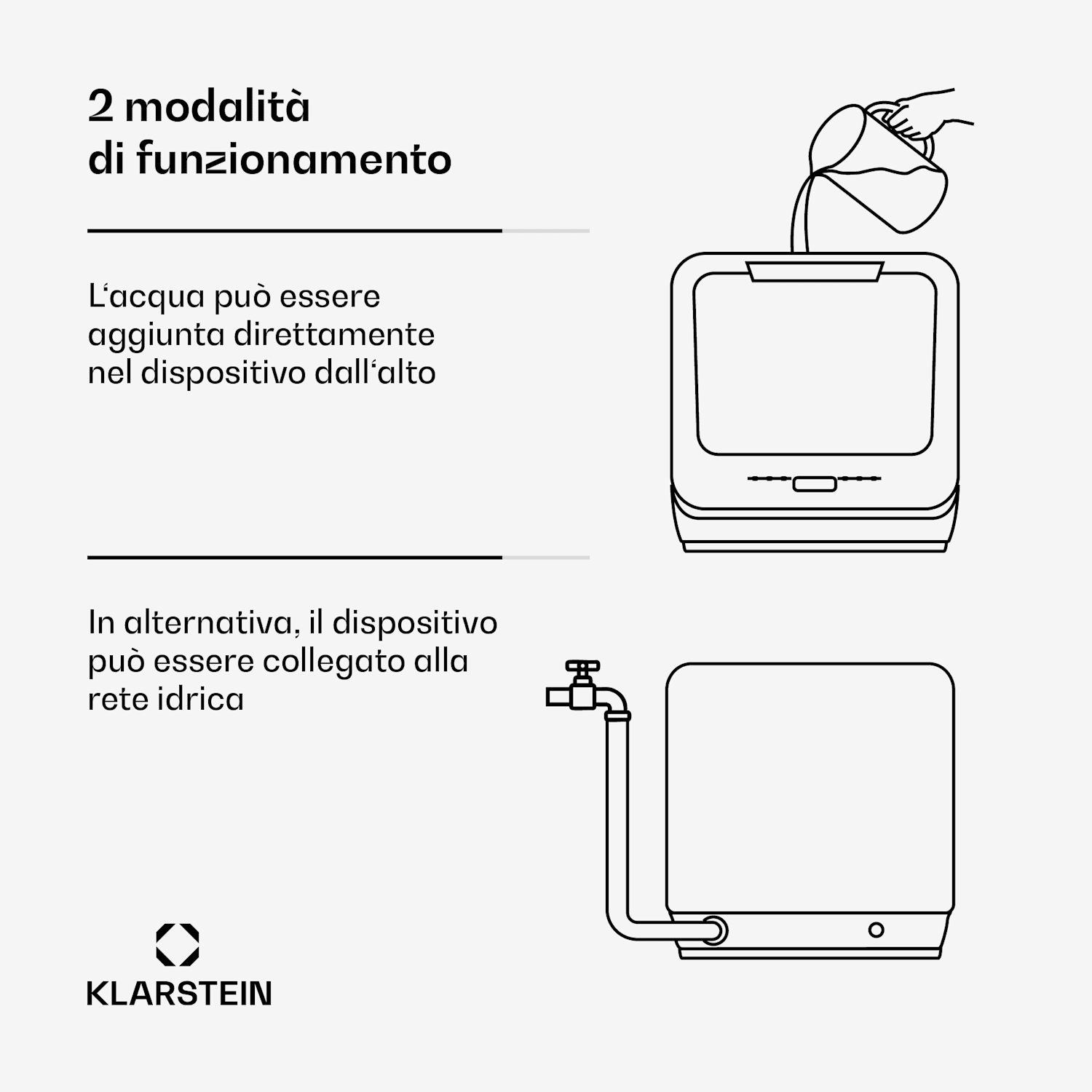 2 modalità di funzionamento

L'acqua può essere aggiunta direttamente nel dispositivo dall'alto

In alternativa, il dispositivo può essere collegato alla rete idrica

KLARSTEIN