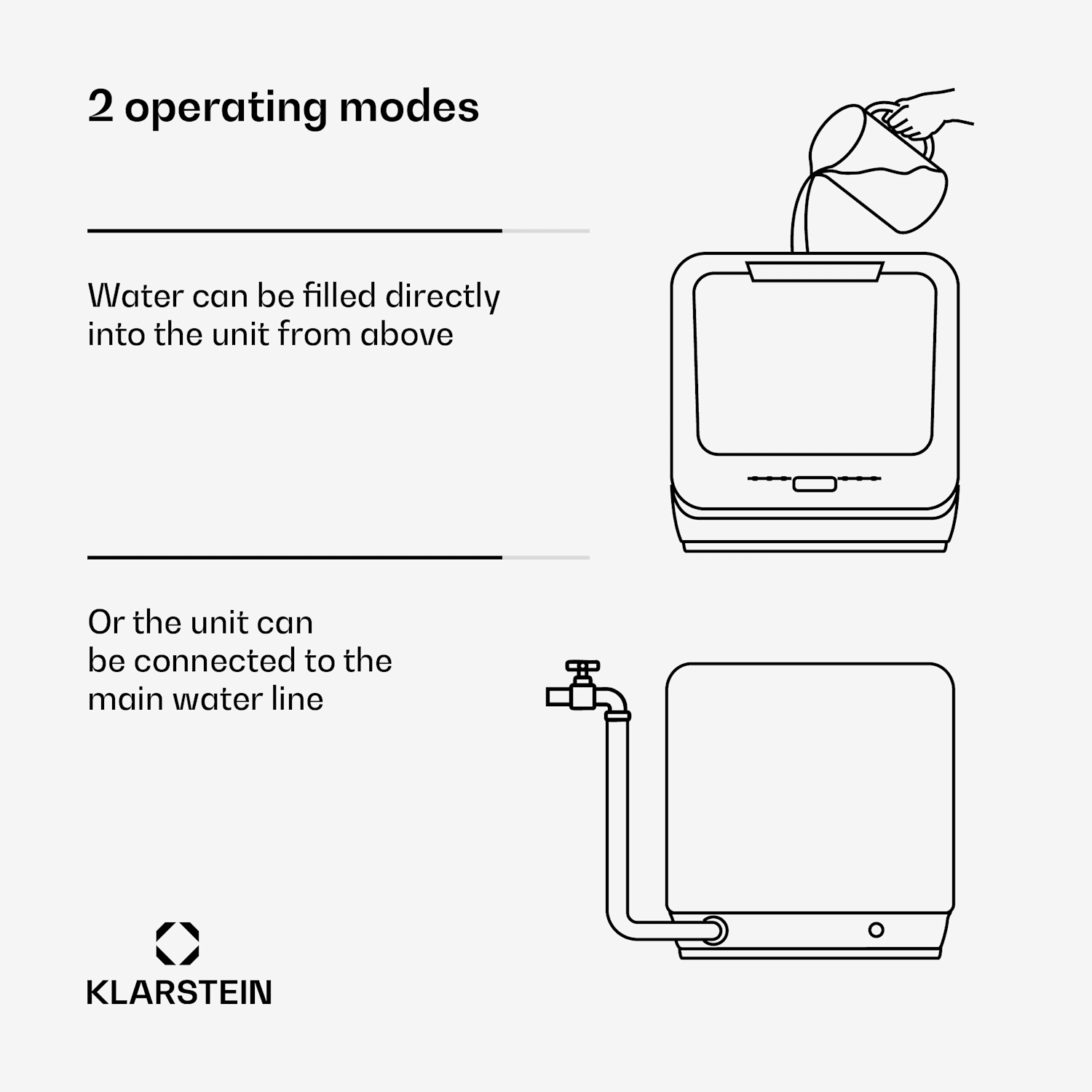 2 operating modes

Water can be filled directly into the unit from above

Or the unit can be connected to the main water line

KLARSTEIN