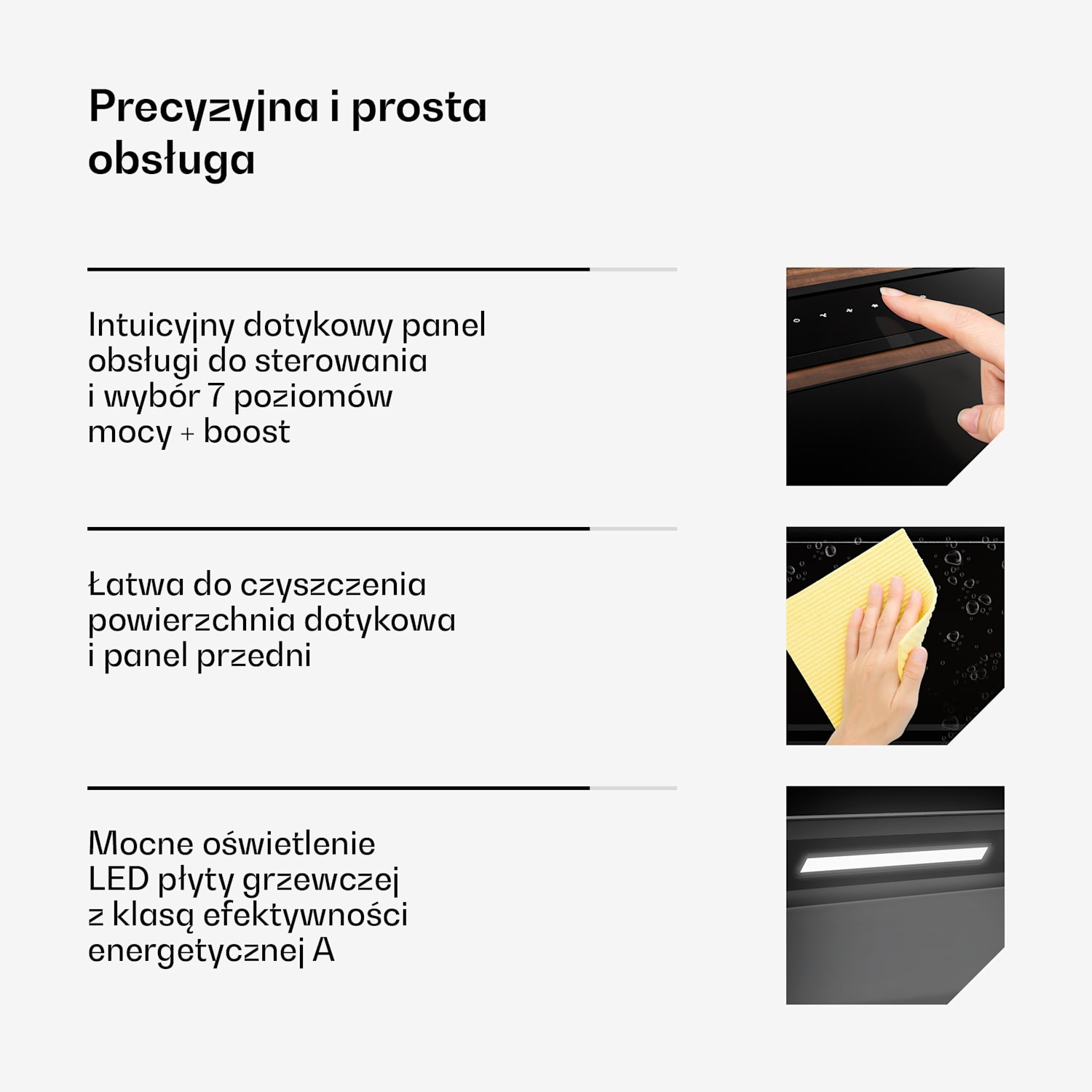 Precyzyjna i prosta obsługa

Intuicyjny dotykowy panel obsługi do sterowania i wybór 7 poziomów mocy + boost

Łatwa do czyszczenia powierzchnia dotykowa i panel przedni

Mocne oświetlenie LED płyty grzewczej z klasą efektywności energetycznej A