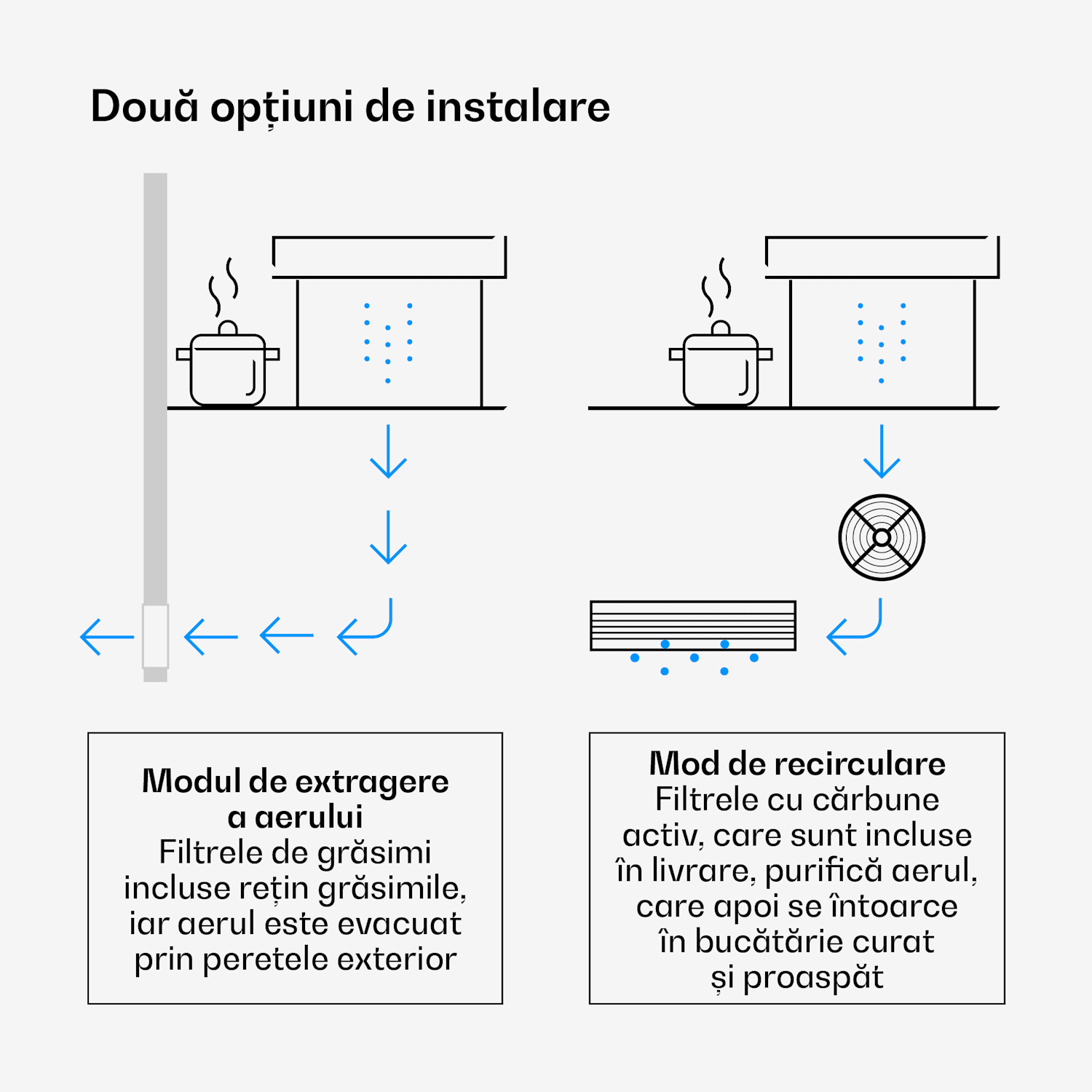 Două opțiuni de instalare

Modul de extragere a aerului
Filtrele de grăsimi incluse rețin grăsimile, iar aerul este evacuat prin peretele exterior

Mod de recirculare
Filtrele cu cărbune activ, care sunt incluse în livrare, purifică aerul, care apoi se întoarce în bucătărie curat și proaspăt