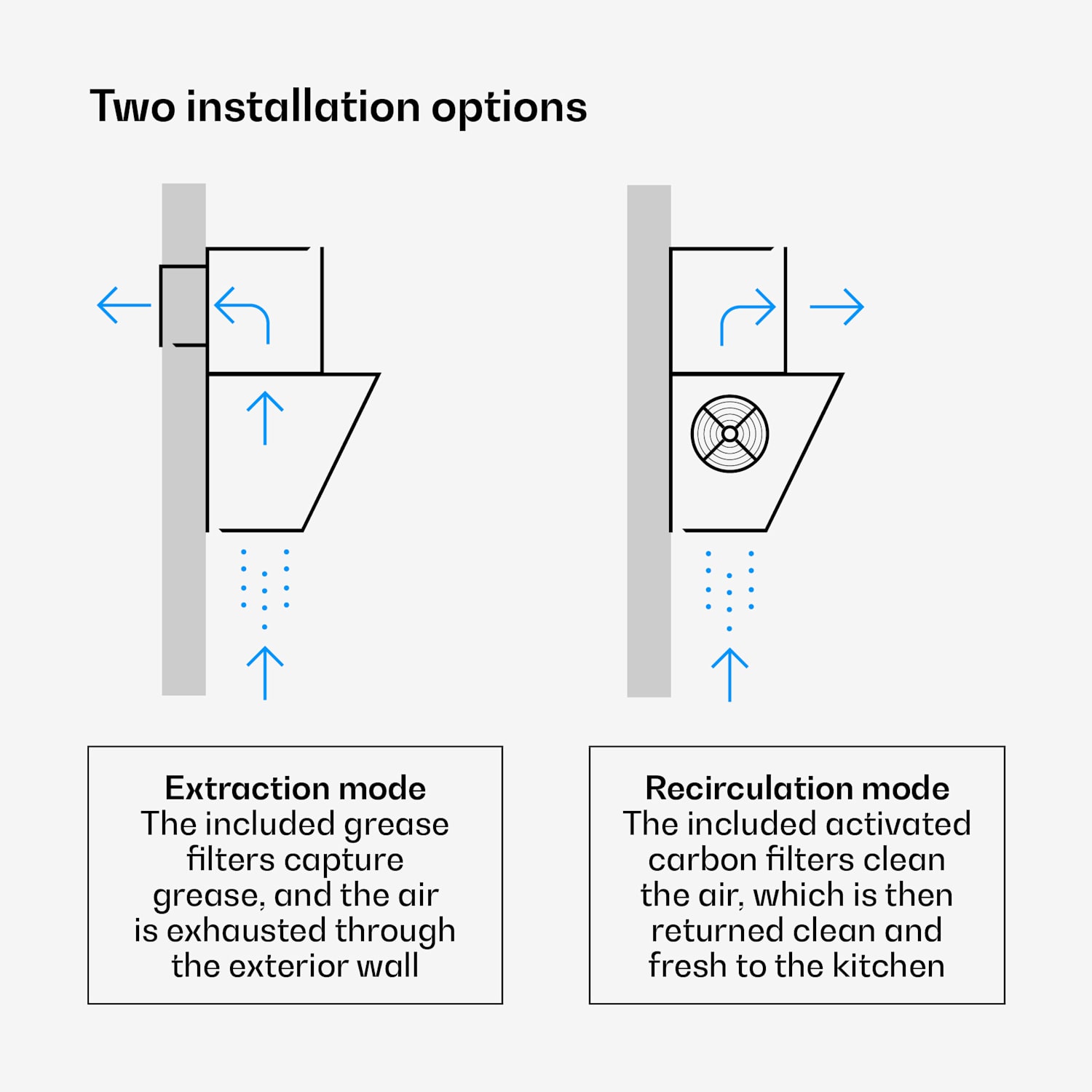 Two installation options

Extraction mode
The included grease filters capture grease, and the air is exhausted through the exterior wall

Recirculation mode
The included activated carbon filters clean the air, which is then returned clean and fresh to the kitchen