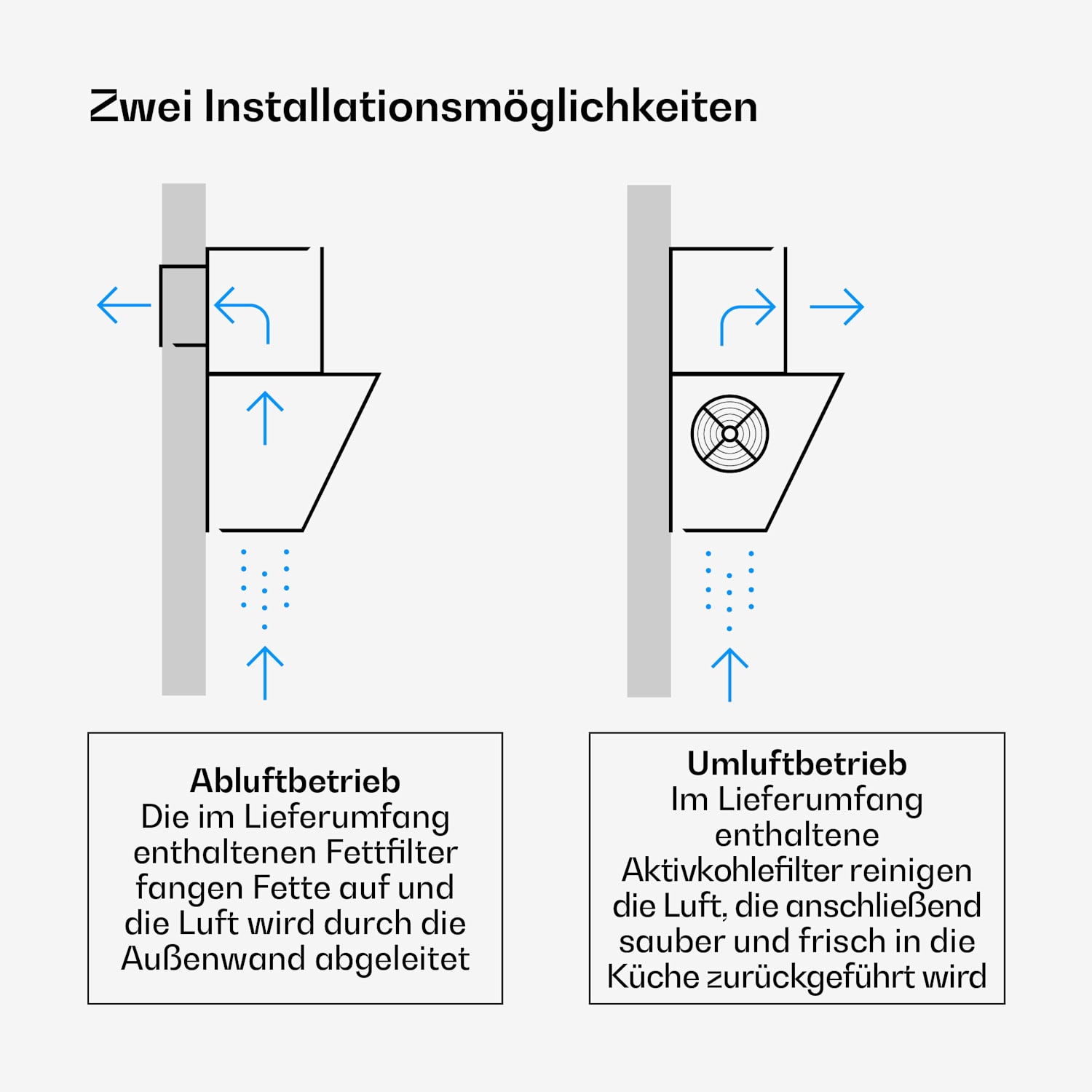 Zwei Installationsmöglichkeiten

Abluftbetrieb
Die im Lieferumfang enthaltenen Fettfilter fangen Fette auf und die Luft wird durch die Außenwand abgeleitet

Umluftbetrieb
Im Lieferumfang enthaltene Aktivkohlefilter reinigen die Luft, die anschließend sauber und frisch in die Küche zurückgeführt wird