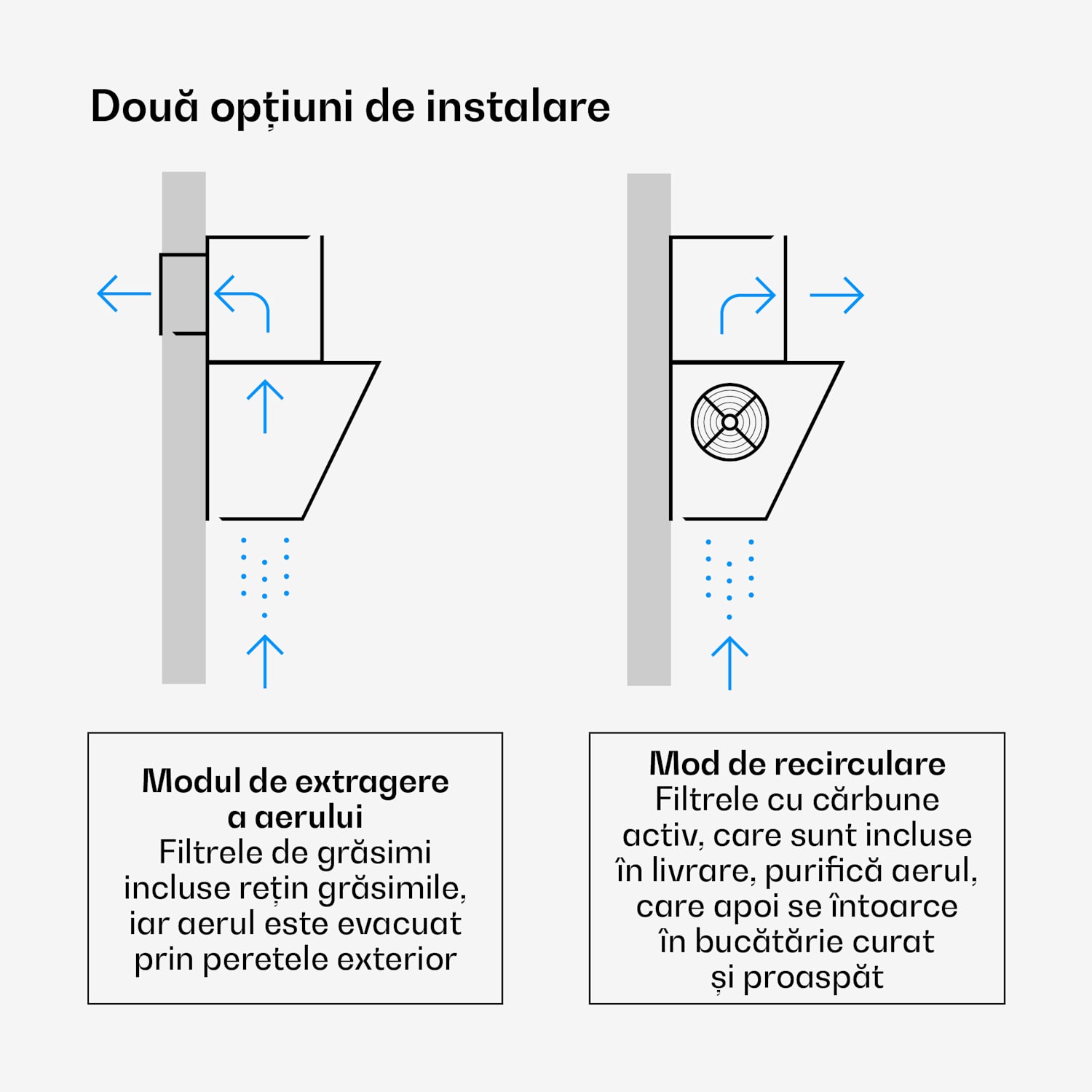 Două opțiuni de instalare

Modul de extragere a aerului
Filtrele de grăsimi incluse rețin grăsimile, iar aerul este evacuat prin peretele exterior

Mod de recirculare
Filtrele cu cărbune activ, care sunt incluse în livrare, purifică aerul, care apoi se întoarce în bucătărie curat și proaspăt