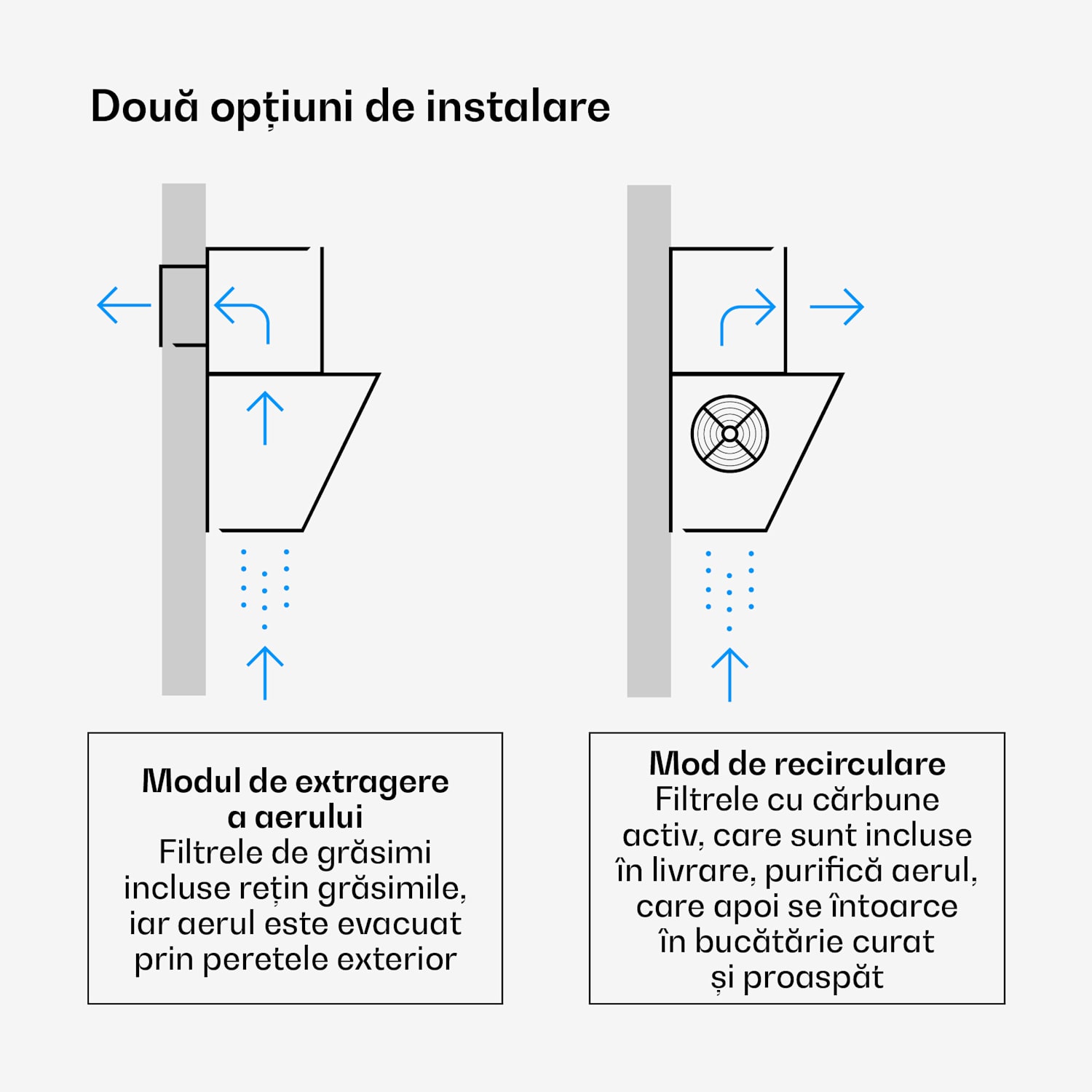 Două opțiuni de instalare

Modul de extragere a aerului
Filtrele de grăsimi incluse rețin grăsimile, iar aerul este evacuat prin peretele exterior

Mod de recirculare
Filtrele cu cărbune activ, care sunt incluse în livrare, purifică aerul, care apoi se întoarce în bucătărie curat și proaspăt