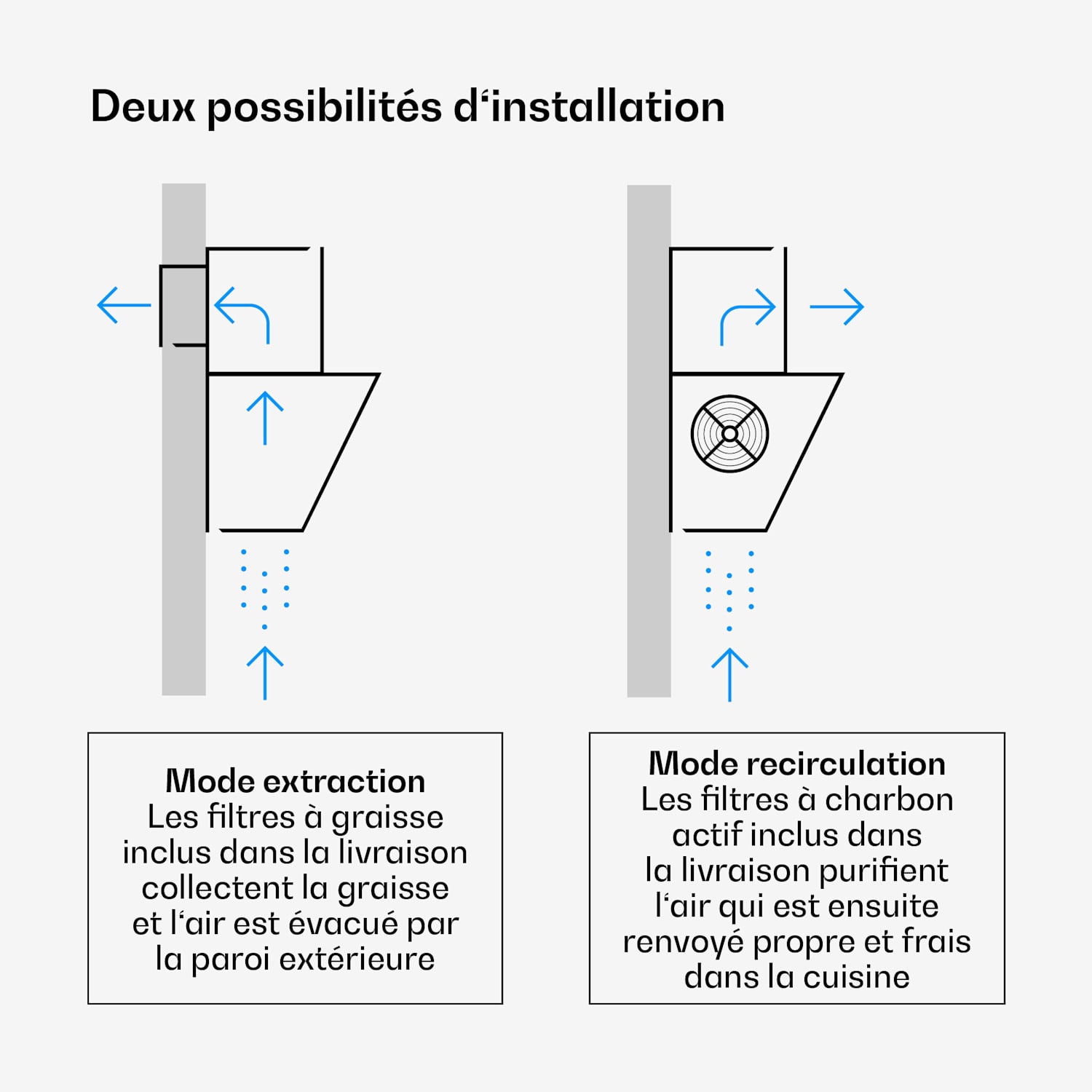 Deux possibilités d‘installation

Mode extraction
Les filtres à graisse inclus dans la livraison collectent la graisse et l‘air est évacué par la paroi extérieure

Mode recirculation
Les filtres à charbon actif inclus dans la livraison purifient l‘air qui est ensuite renvoyé propre et frais dans la cuisine