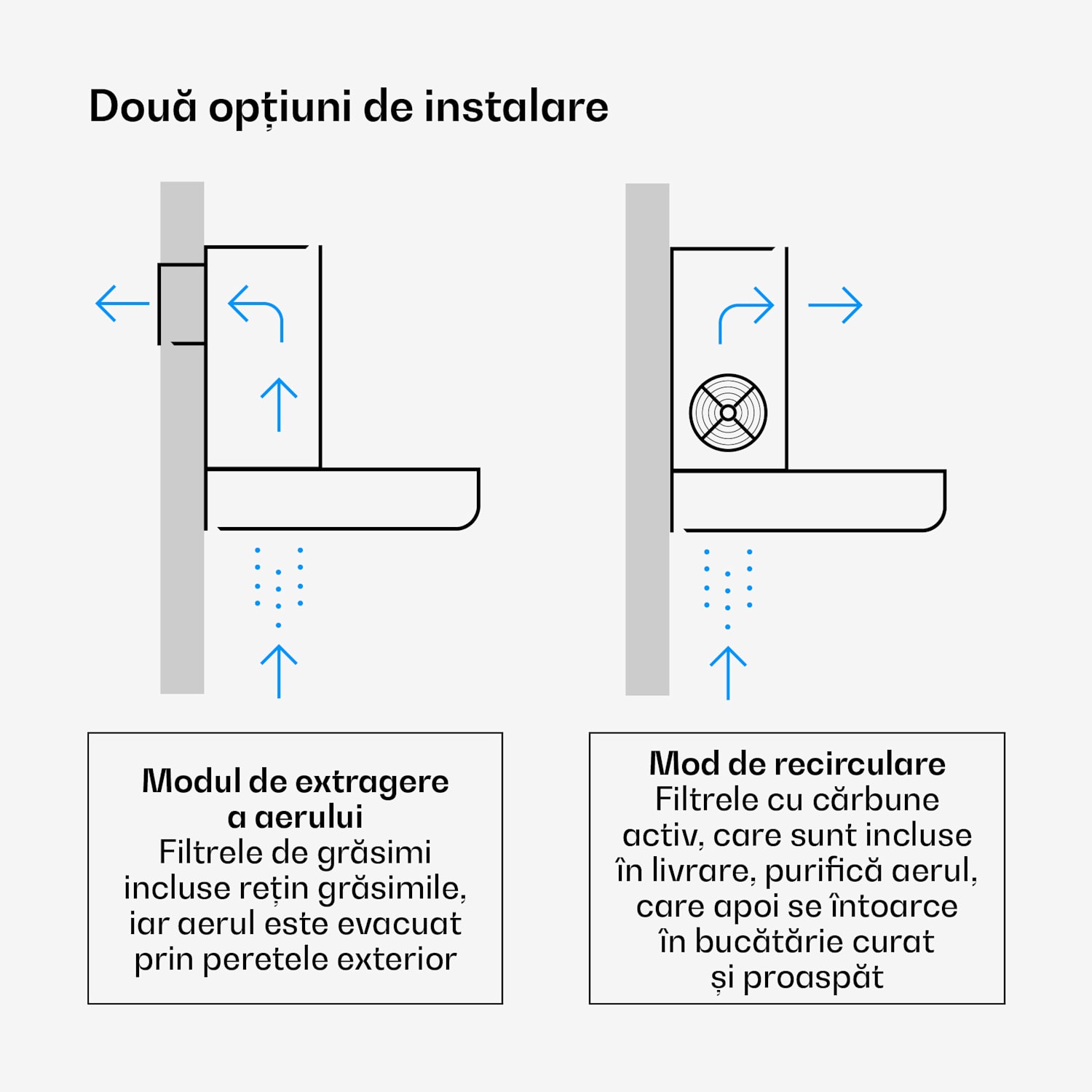 Două opțiuni de instalare

Modul de extragere a aerului
Filtrele de grăsimi incluse rețin grăsimile, iar aerul este evacuat prin peretele exterior

Mod de recirculare
Filtrele cu cărbune activ, care sunt incluse în livrare, purifică aerul, care apoi se întoarce în bucătărie curat și proaspăt