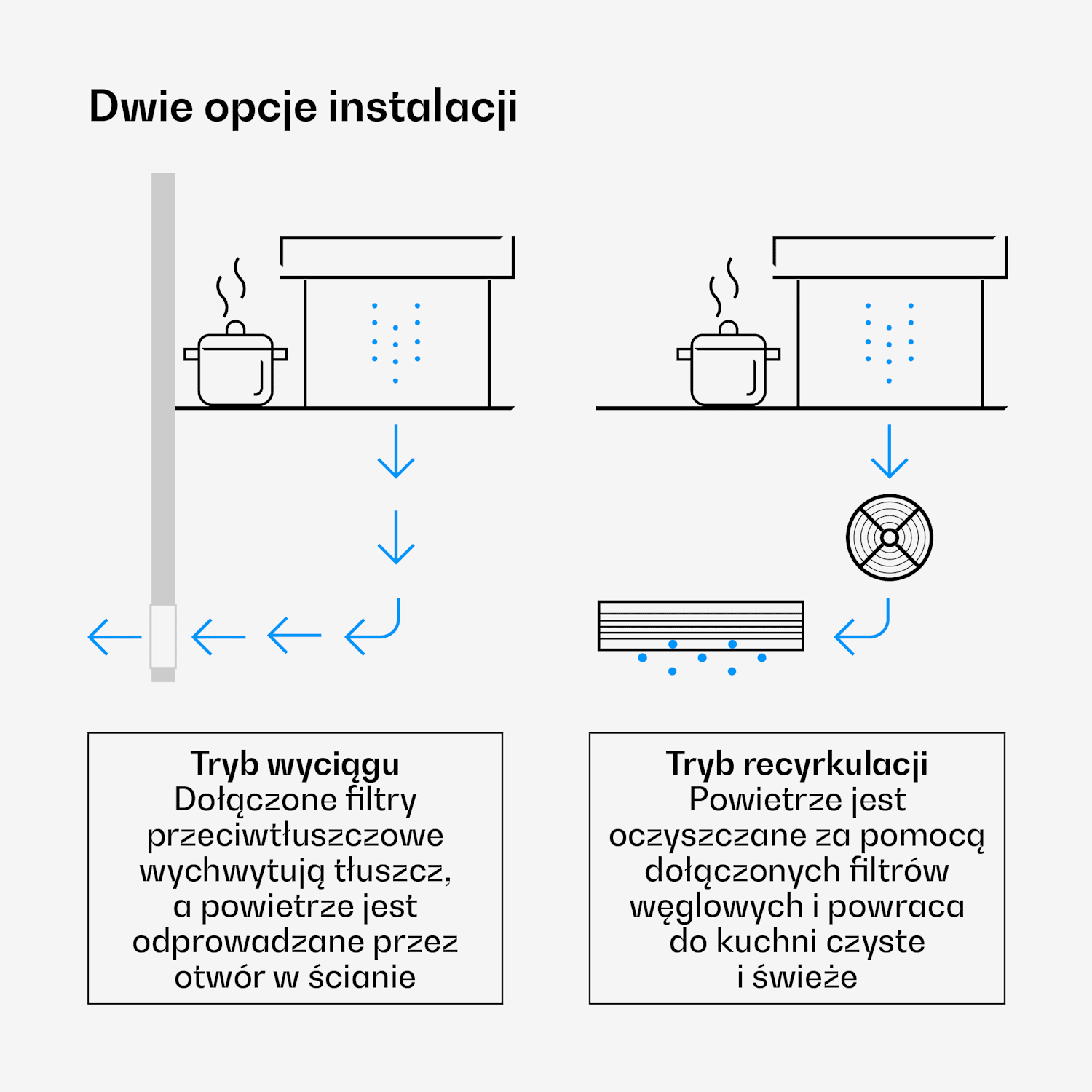 Dwie opcje instalacji

Tryb wyciągu
Dołączone filtry przeciwtłuszczowe wychwytują tłuszcz, a powietrze jest odprowadzane przez otwór w ścianie

Tryb recyrkulacji
Powietrze jest oczyszczane za pomocą dołączonych filtrów węglowych i powraca do kuchni czyste i świeże