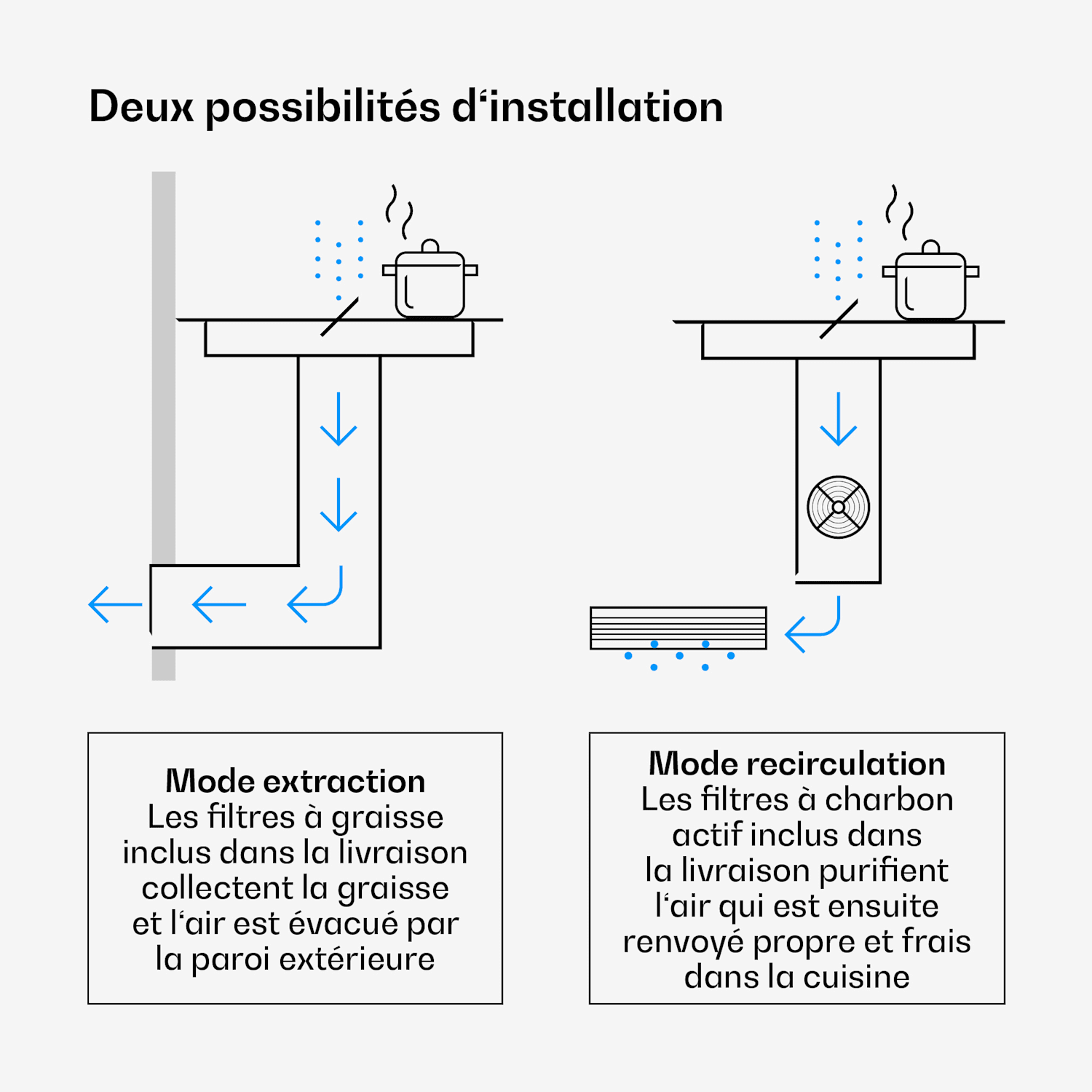 Deux possibilités d‘installation

Mode extraction
Les filtres à graisse inclus dans la livraison collectent la graisse et l‘air est évacué par la paroi extérieure

Mode recirculation
Les filtres à charbon actif inclus dans la livraison purifient l‘air qui est ensuite renvoyé propre et frais dans la cuisine