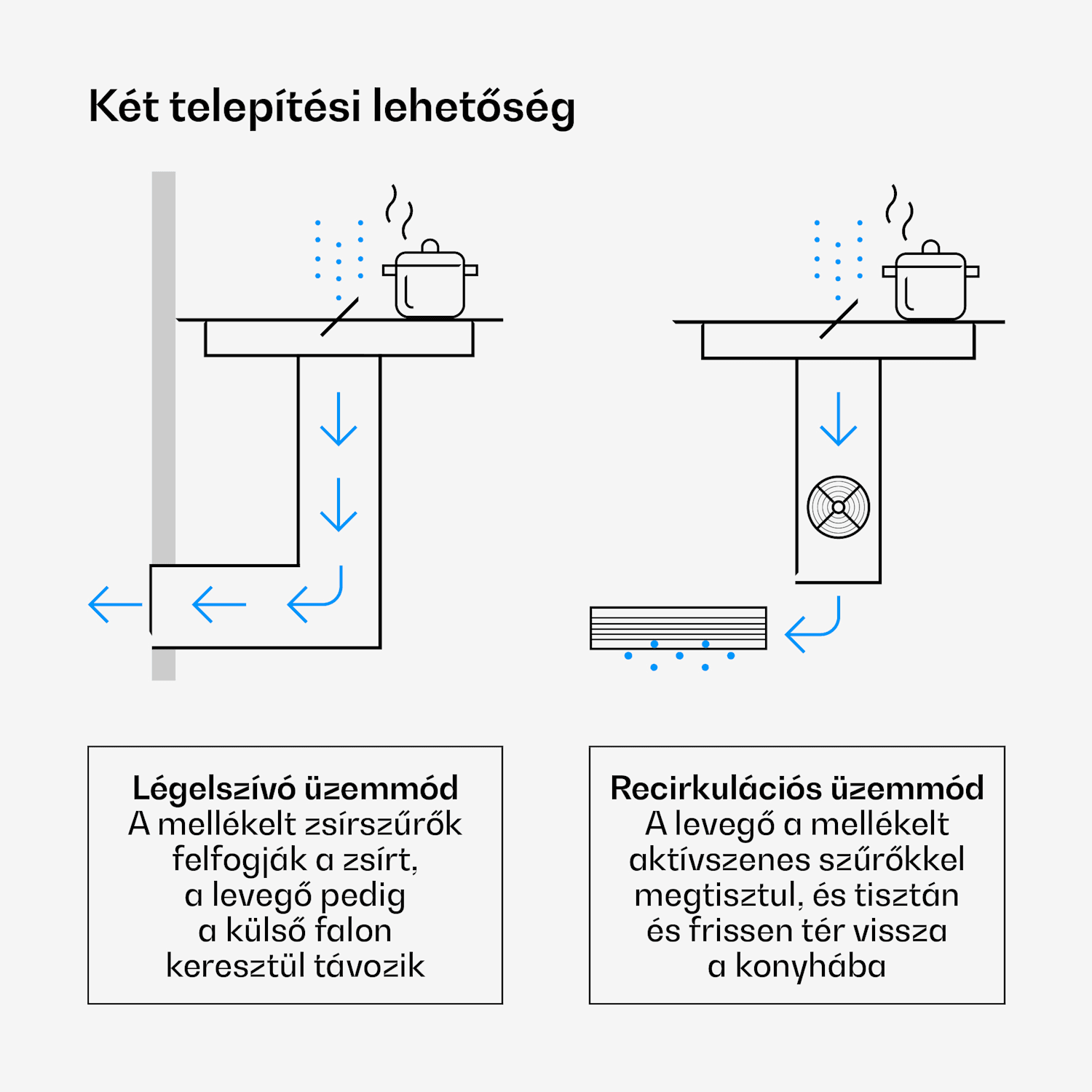 Két telepítési lehetőség

Légelszívó üzemmód
A mellékelt zsírszűrők felfogják a zsírt, a levegő pedig a külső falon keresztül távozik

Recirkulációs üzemmód
A levegő a mellékelt aktívszenes szűrőkkel megtisztul, és tisztán és frissen tér vissza a konyhába