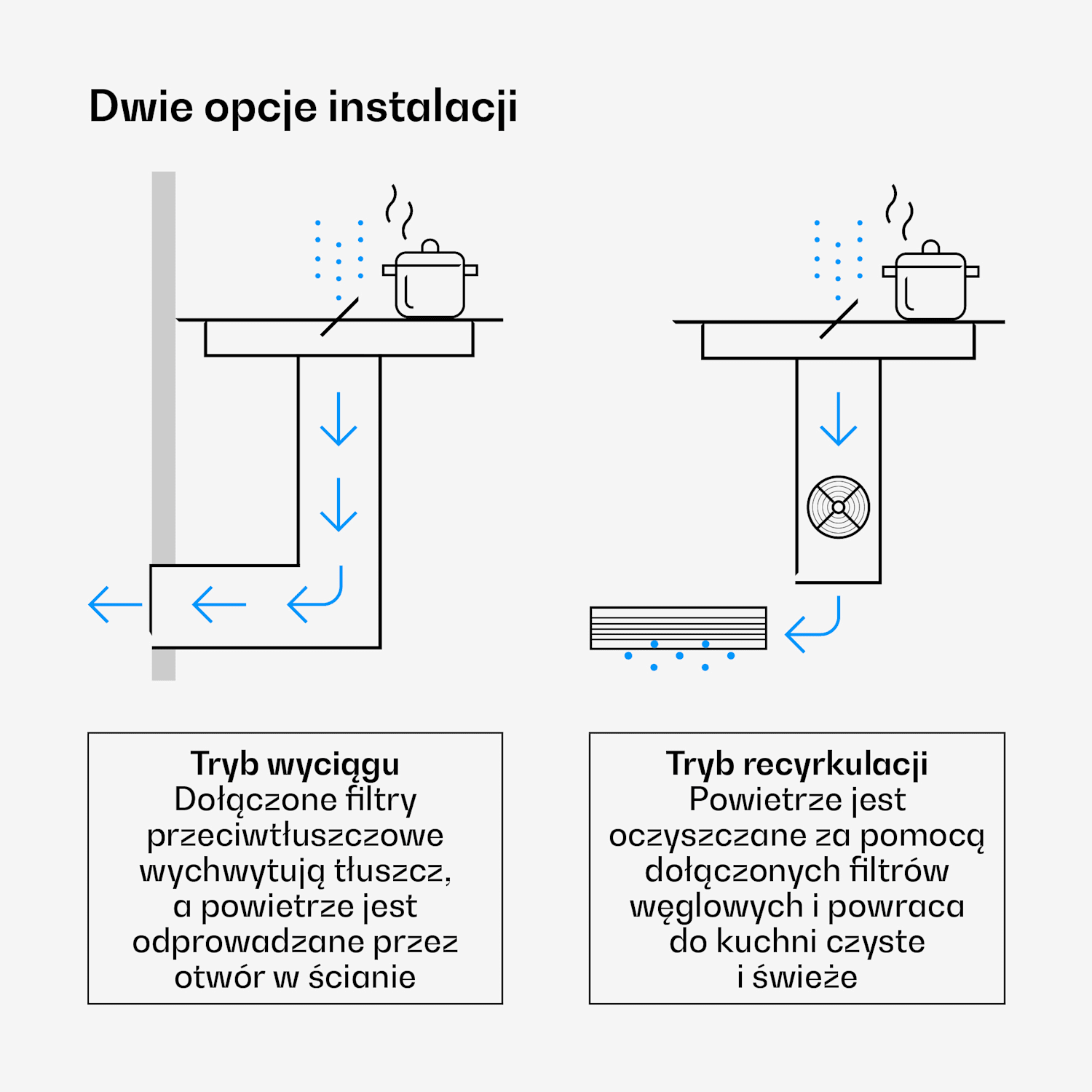 Dwie opcje instalacji

Tryb wyciągu
Dołączone filtry przeciwtłuszczowe wychwytują tłuszcz, a powietrze jest odprowadzane przez otwór w ścianie

Tryb recyrkulacji
Powietrze jest oczyszczane za pomocą dołączonych filtrów węglowych i powraca do kuchni czyste i świeże