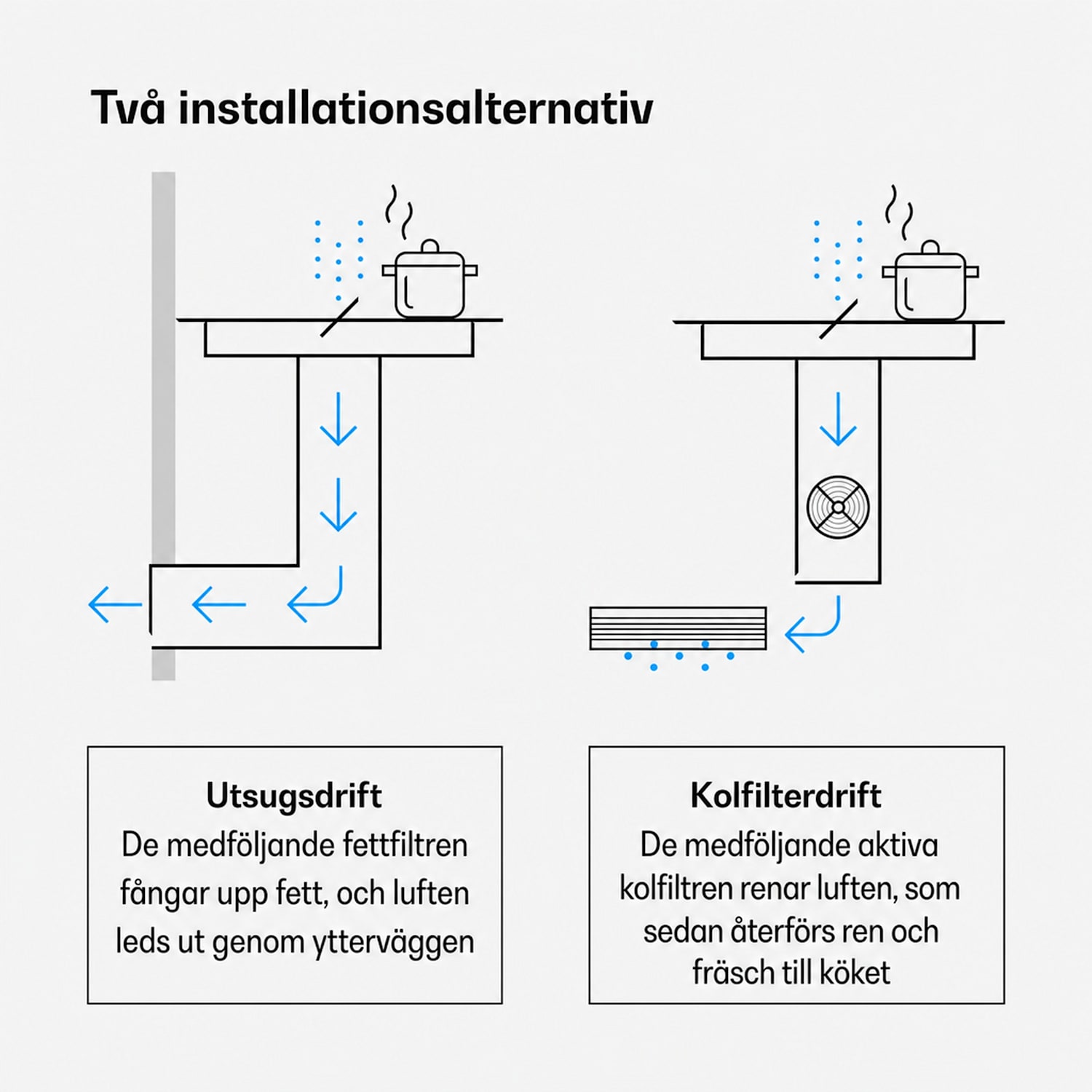 Två installationsalternativ

Utsugsdrift
De medföljande fettfiltren fångar upp fett, och luften leds ut genom ytterväggen

Kolfilterdrift
De medföljande aktiva kolfiltren renar luften, som sedan återförs ren och fräsch till köket