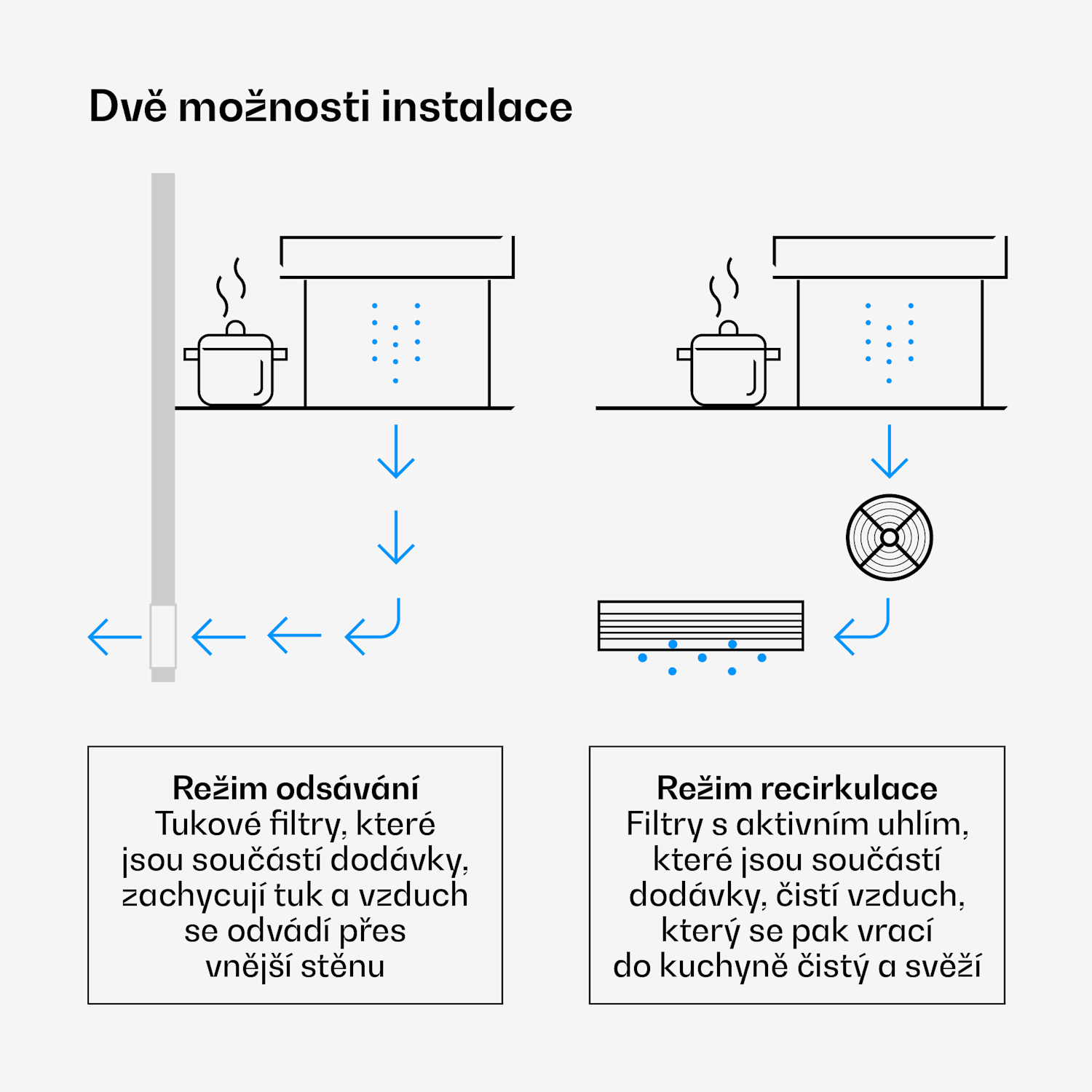 Dvě možnosti instalace

Režim odsávání
Tukové filtry, které jsou součástí dodávky, zachycují tuk a vzduch se odvádí přes vnější stěnu

Režim recirkulace
Filtry s aktivním uhlím, které jsou součástí dodávky, čistí vzduch, který se pak vrací do kuchyně čistý a svěží