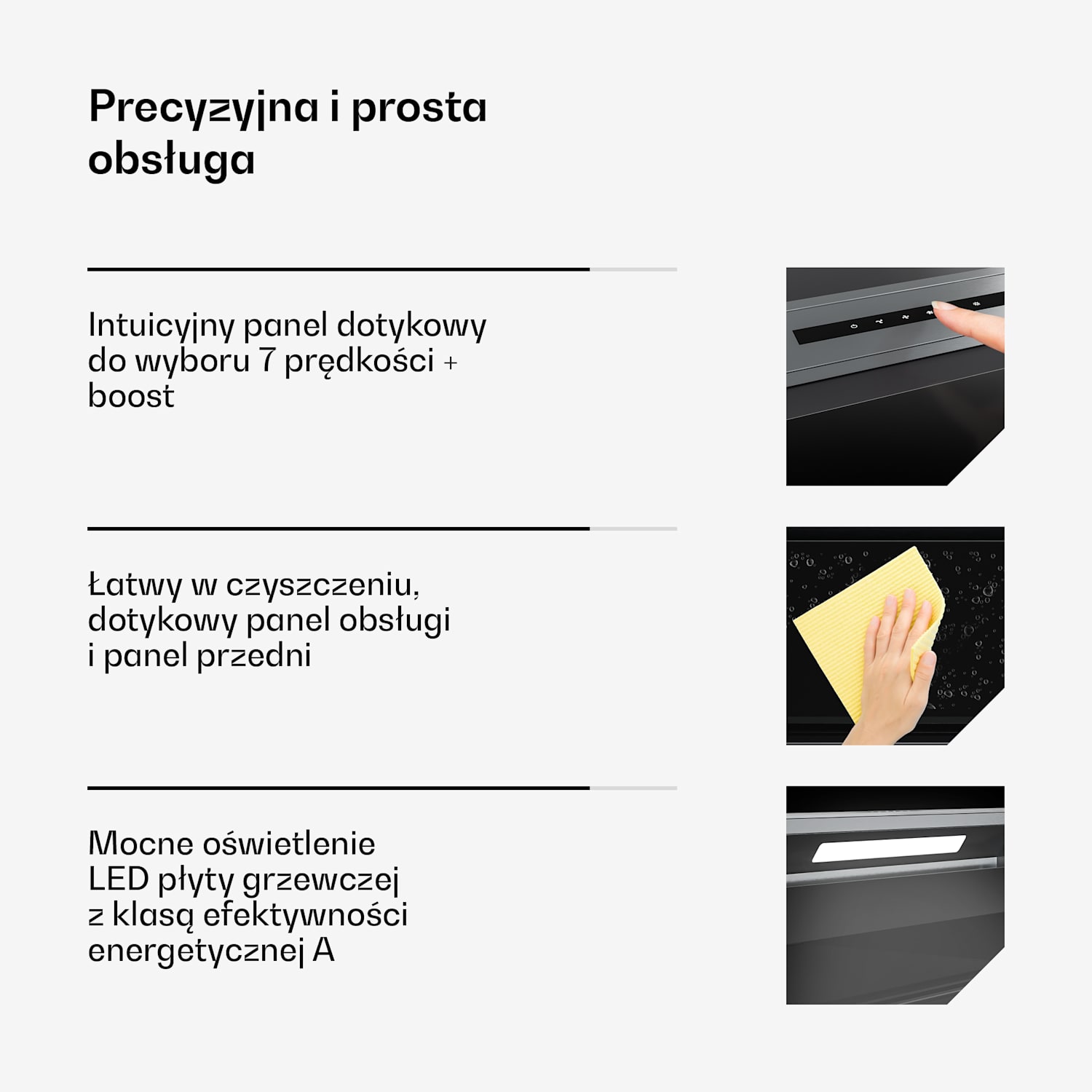 Precyzyjna i prosta obsługa

Intuicyjny panel dotykowy do wyboru 7 prędkości + boost

Łatwy w czyszczeniu, dotykowy panel obsługi i panel przedni

Mocne oświetlenie LED płyty grzewczej z klasą efektywności energetycznej A