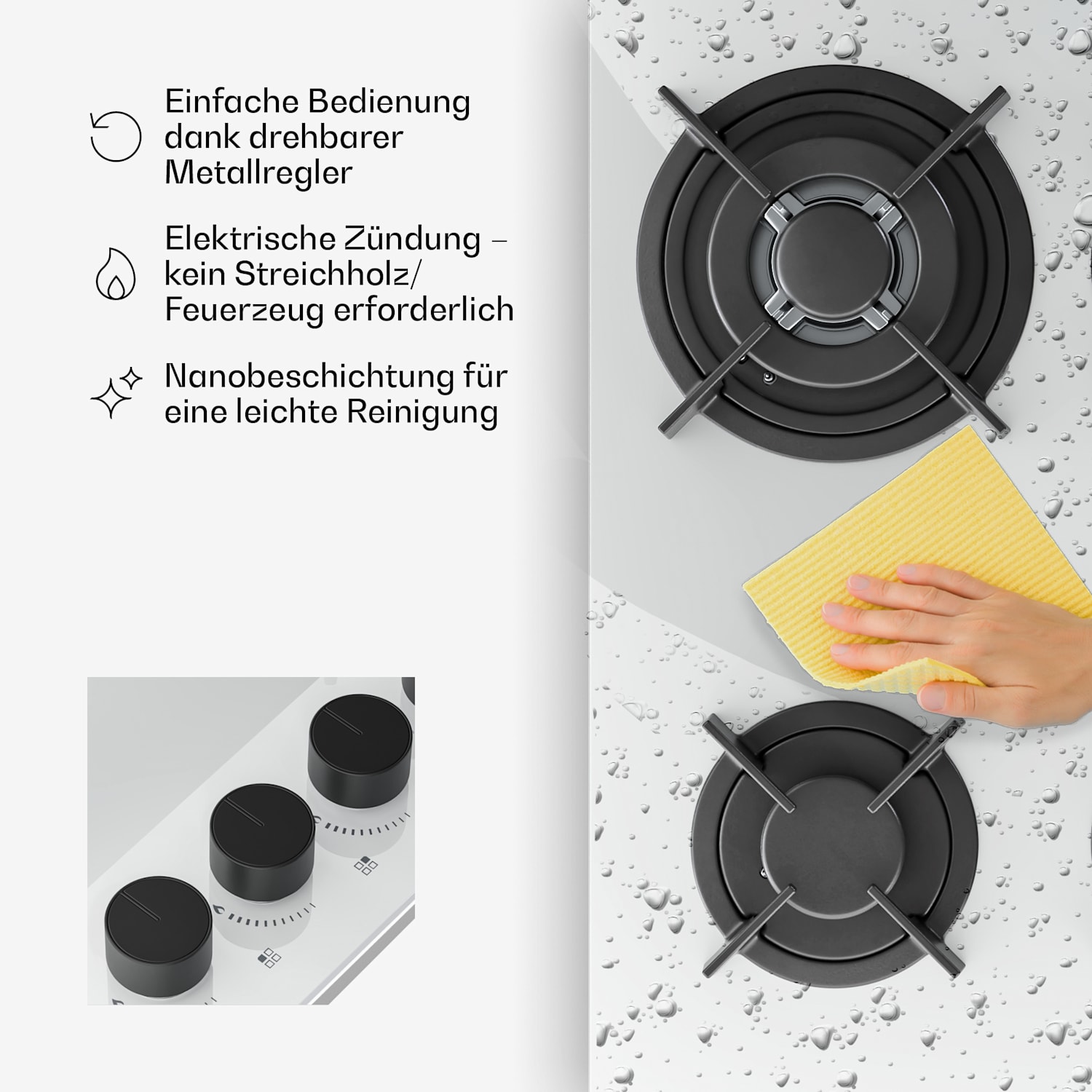 Einfache Bedienung dank drehbarer Metallregler

Elektrische Zündung – kein Streichholz/ Feuerzeug erforderlich

Nanobeschichtung für eine leichte Reinigung