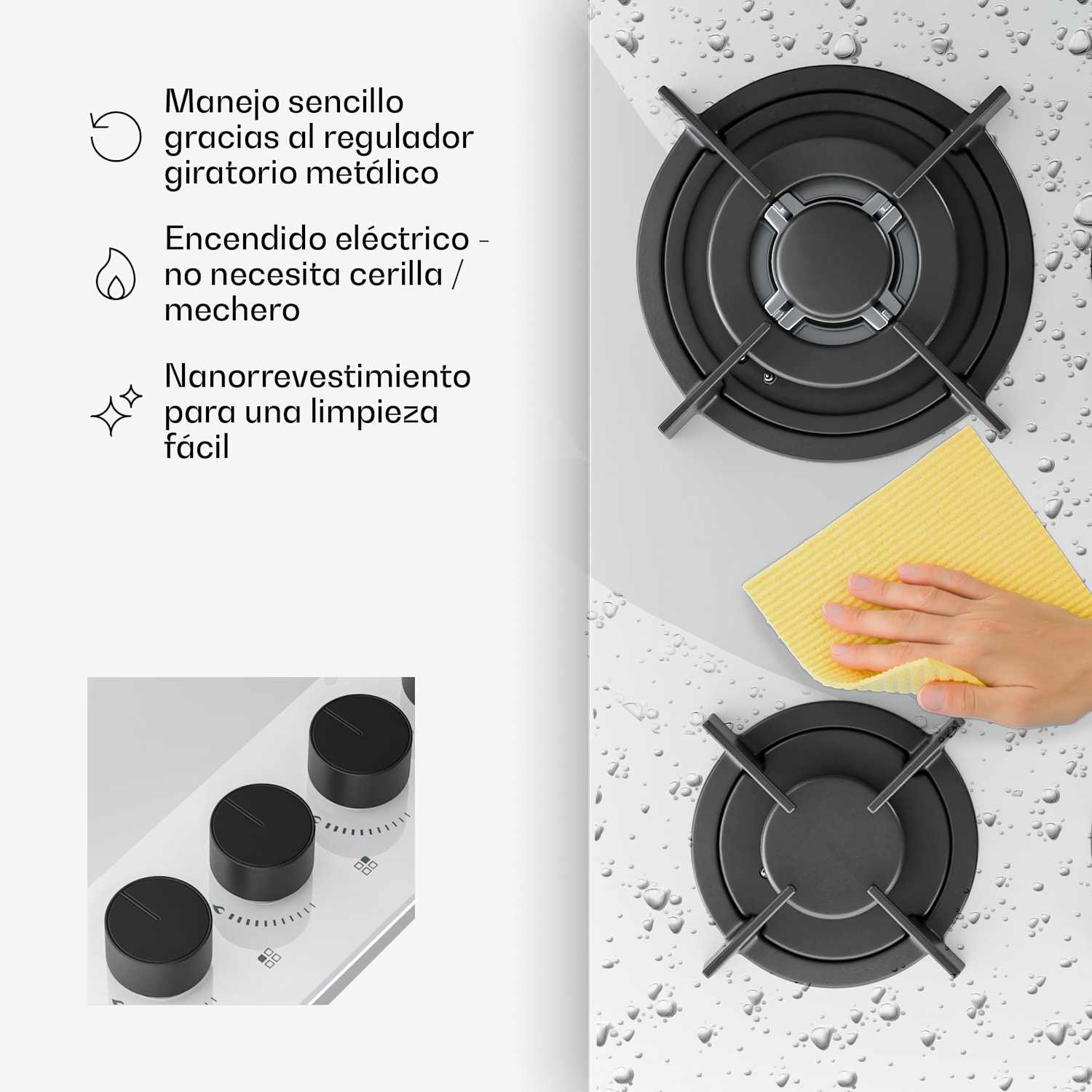 Manejo sencillo gracias al regulador giratorio metálico

Encendido eléctrico - no necesita cerilla / mechero

Nanorrevestimiento para una limpieza fácil