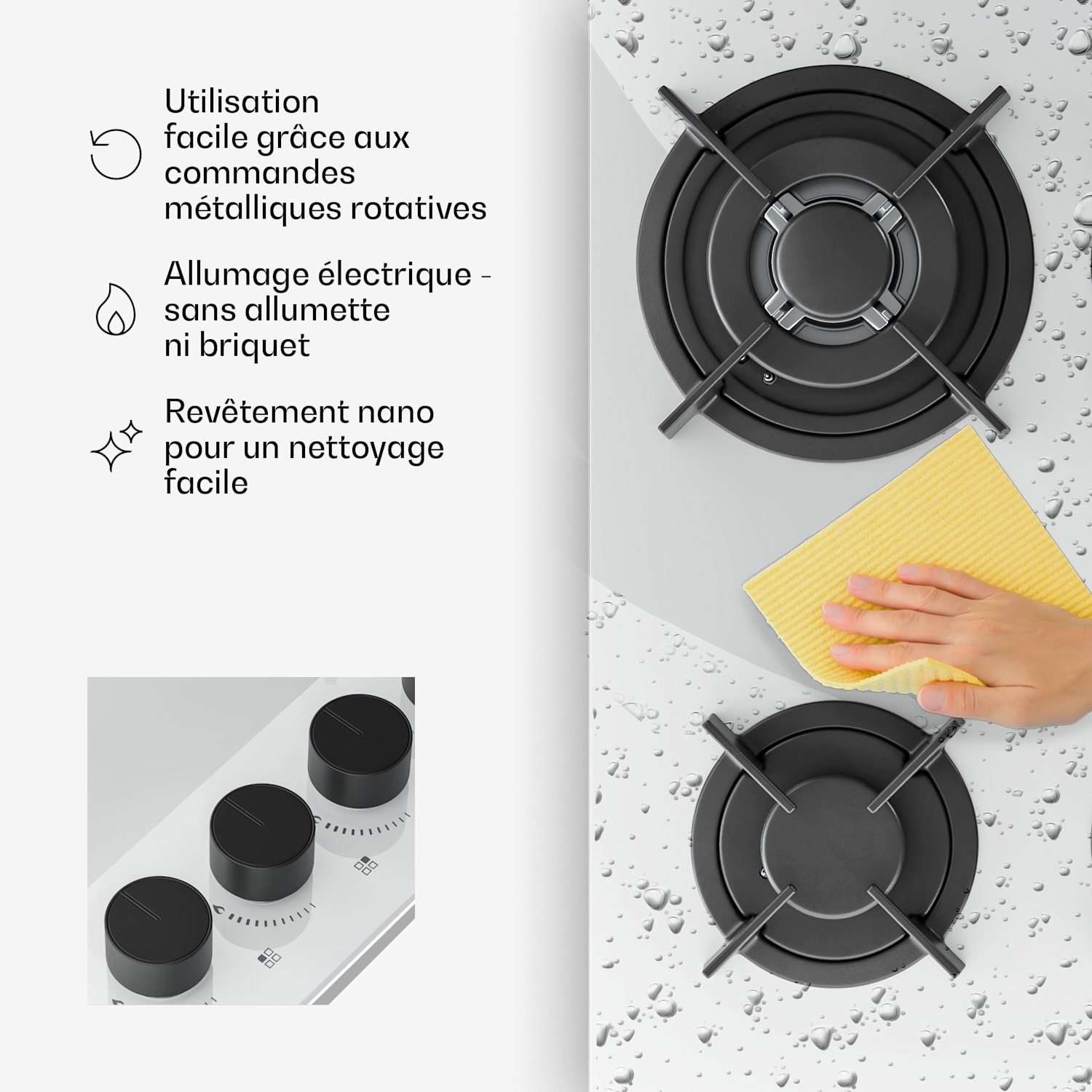 Utilisation facile grâce aux commandes métalliques rotatives

Allumage électrique - sans allumette ni briquet

Revêtement nano pour un nettoyage facile