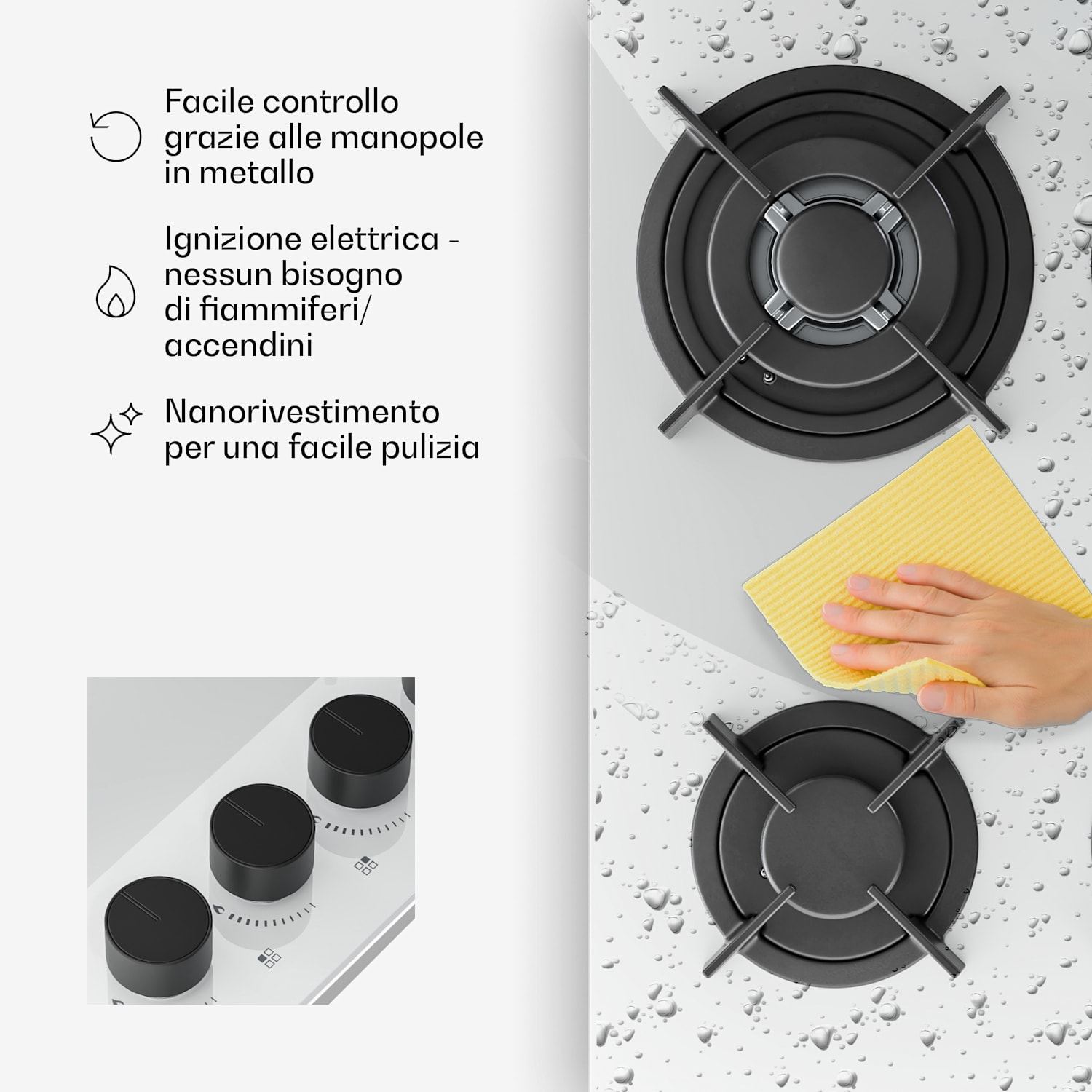 Facile controllo grazie alle manopole in metallo

Ignizione elettrica - nessun bisogno di fiammiferi/ accendini

Nanorivestimento per una facile pulizia