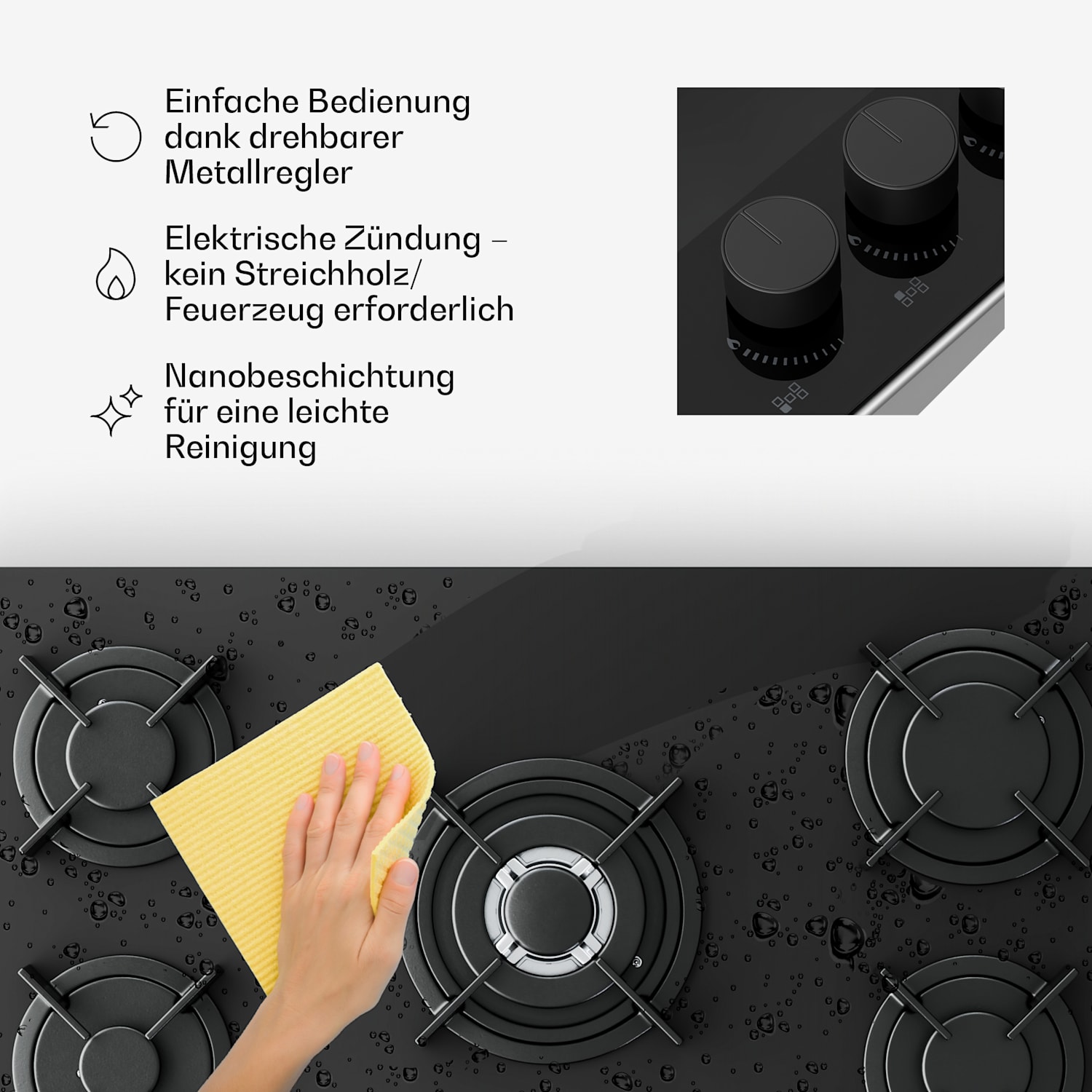 Einfache Bedienung dank drehbarer Metallregler

Elektrische Zündung – kein Streichholz/ Feuerzeug erforderlich

Nanobeschichtung für eine leichte Reinigung