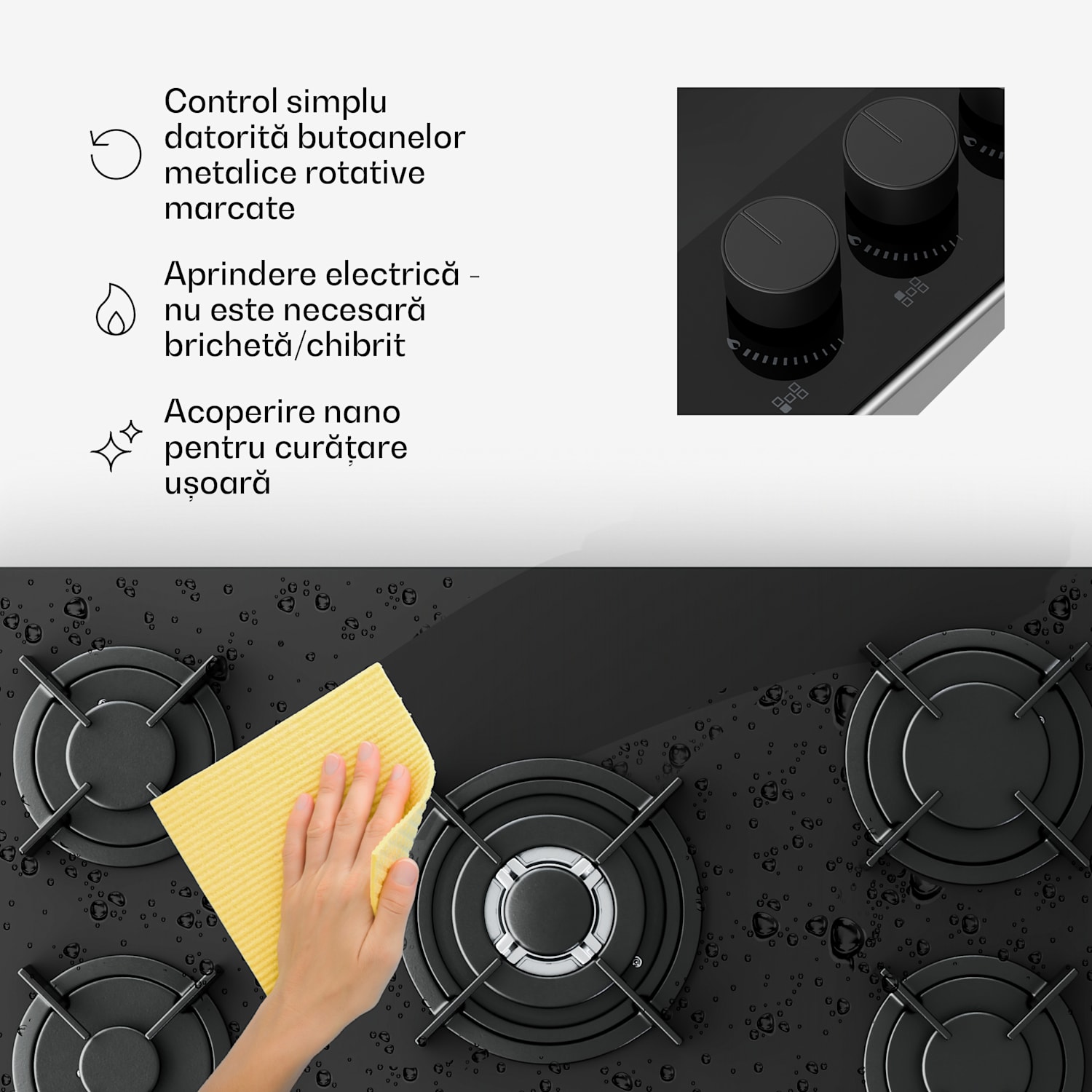 Control simplu datorită butoanelor metalice rotative marcate

Aprindere electrică - nu este necesară brichetă/chibrit

Acoperire nano pentru curățare ușoară