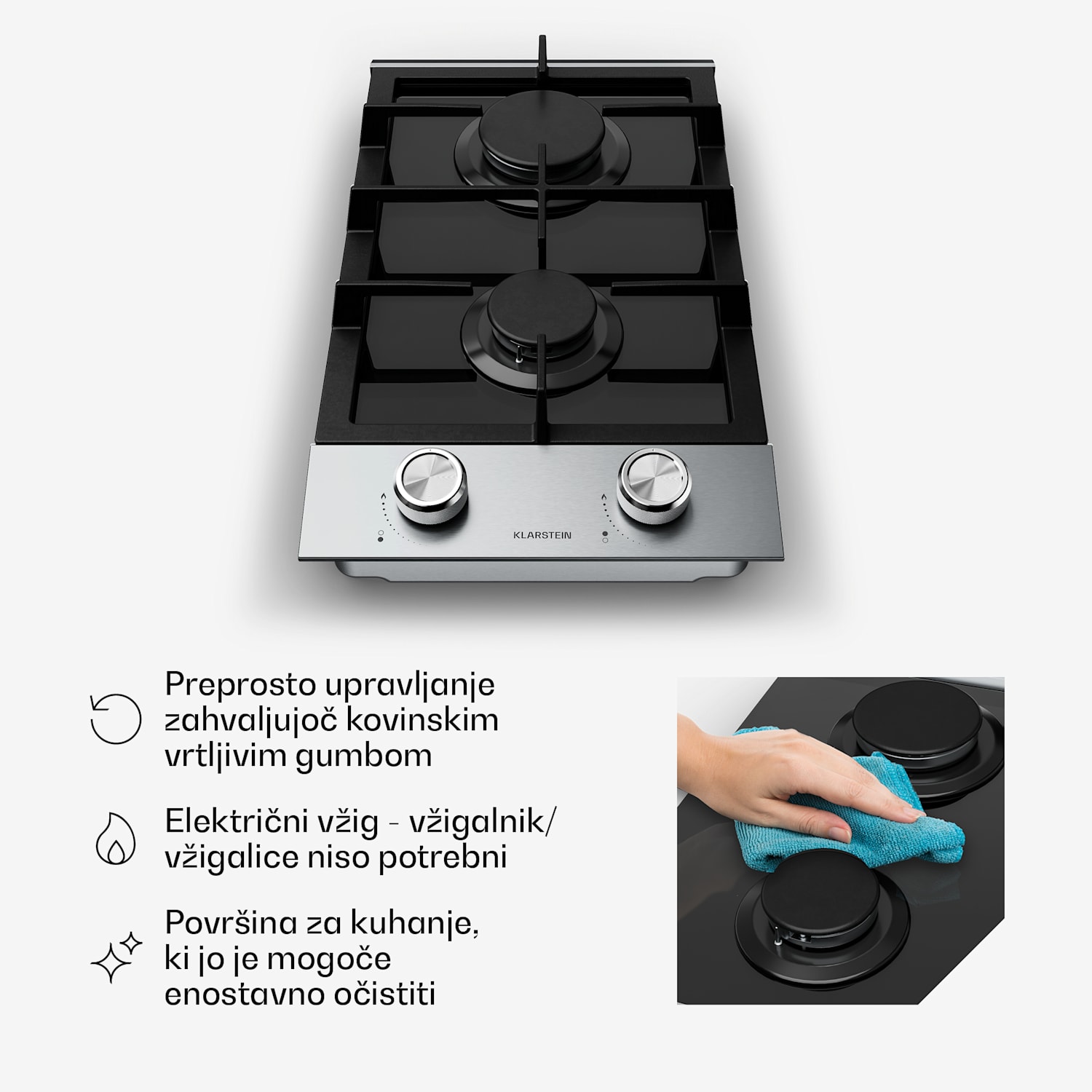 KLARSTEIN

Preprosto upravljanje zahvaljujoč kovinskim vrtljivim gumbom

Električni vžig - vžigalnik/ vžigalice niso potrebni

Površina za kuhanje, ki jo je mogoče enostavno očistiti