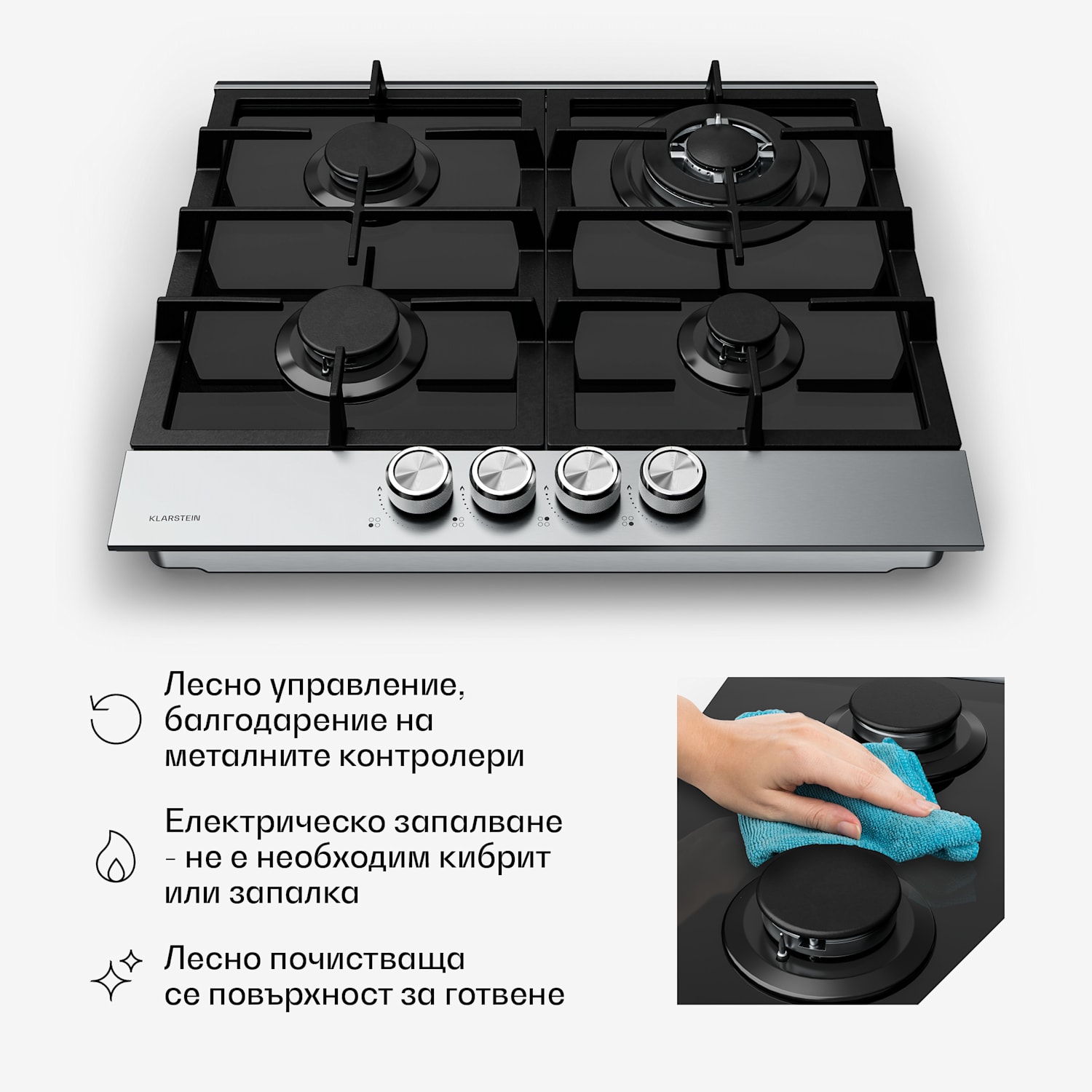 KLARSTEIN

Лесно управление, балгодарение на металните контролери

Електрическо запалване - не е необходим кибрит или запалка

Лесно почистваща се повърхност за готвене