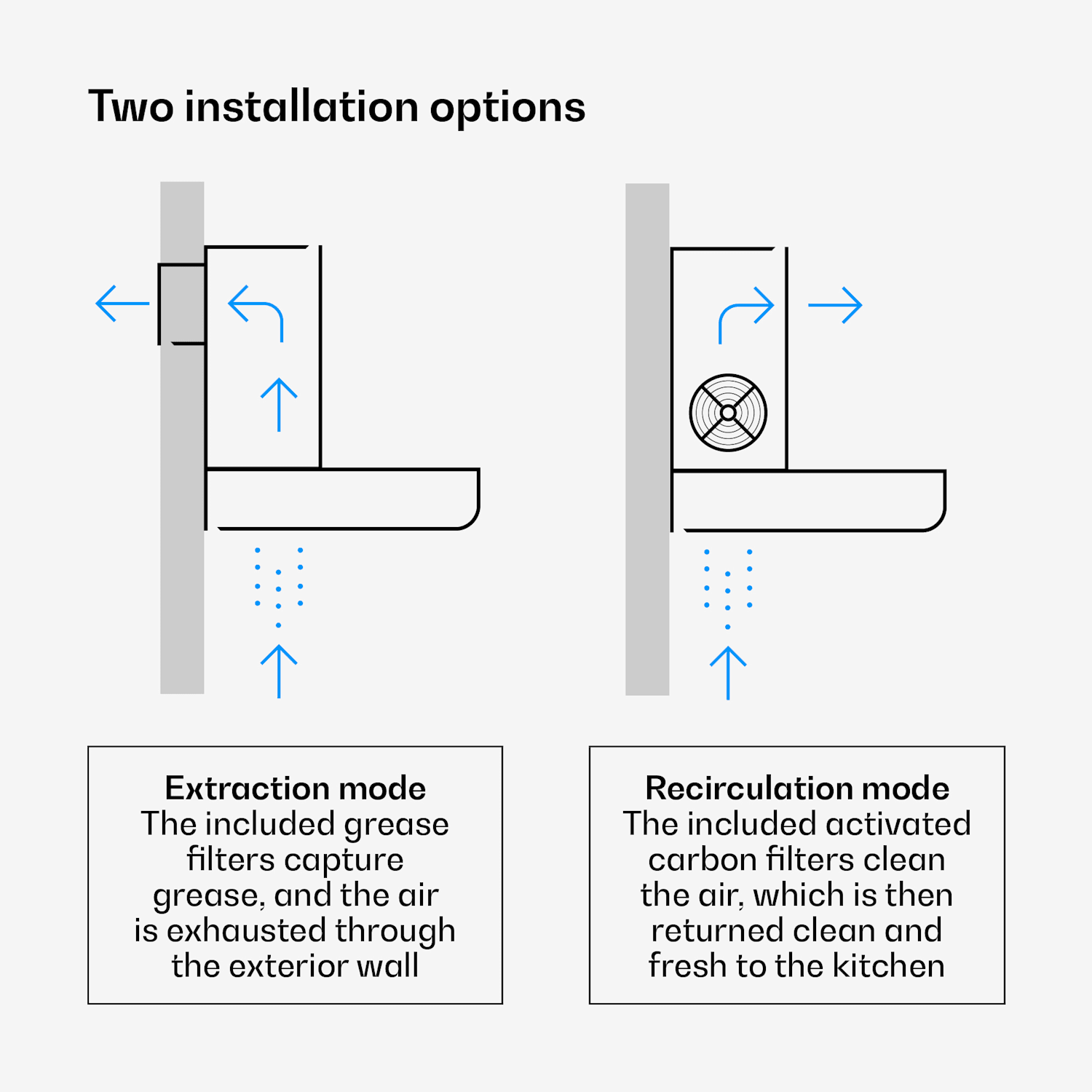 Two installation options

Extraction mode
The included grease filters capture grease, and the air is exhausted through the exterior wall

Recirculation mode
The included activated carbon filters clean the air, which is then returned clean and fresh to the kitchen