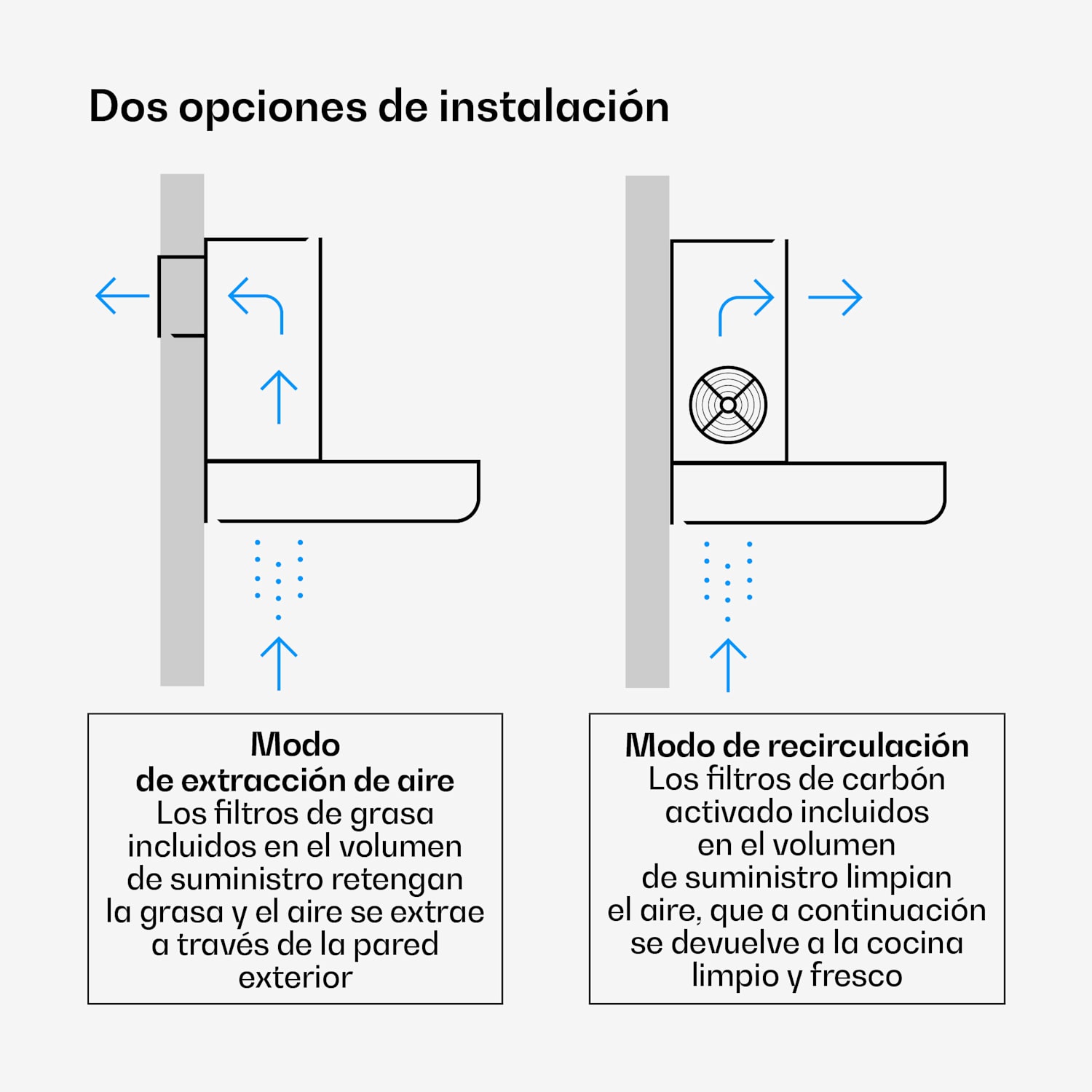 Dos opciones de instalación

Modo
de extracción de aire
Los filtros de grasa incluidos en el volumen de suministro retengan la grasa y el aire se extrae a través de la pared exterior

Modo de recirculación
Los filtros de carbón activado incluidos en el volumen de suministro limpian el aire, que a continuación se devuelve a la cocina limpio y fresco