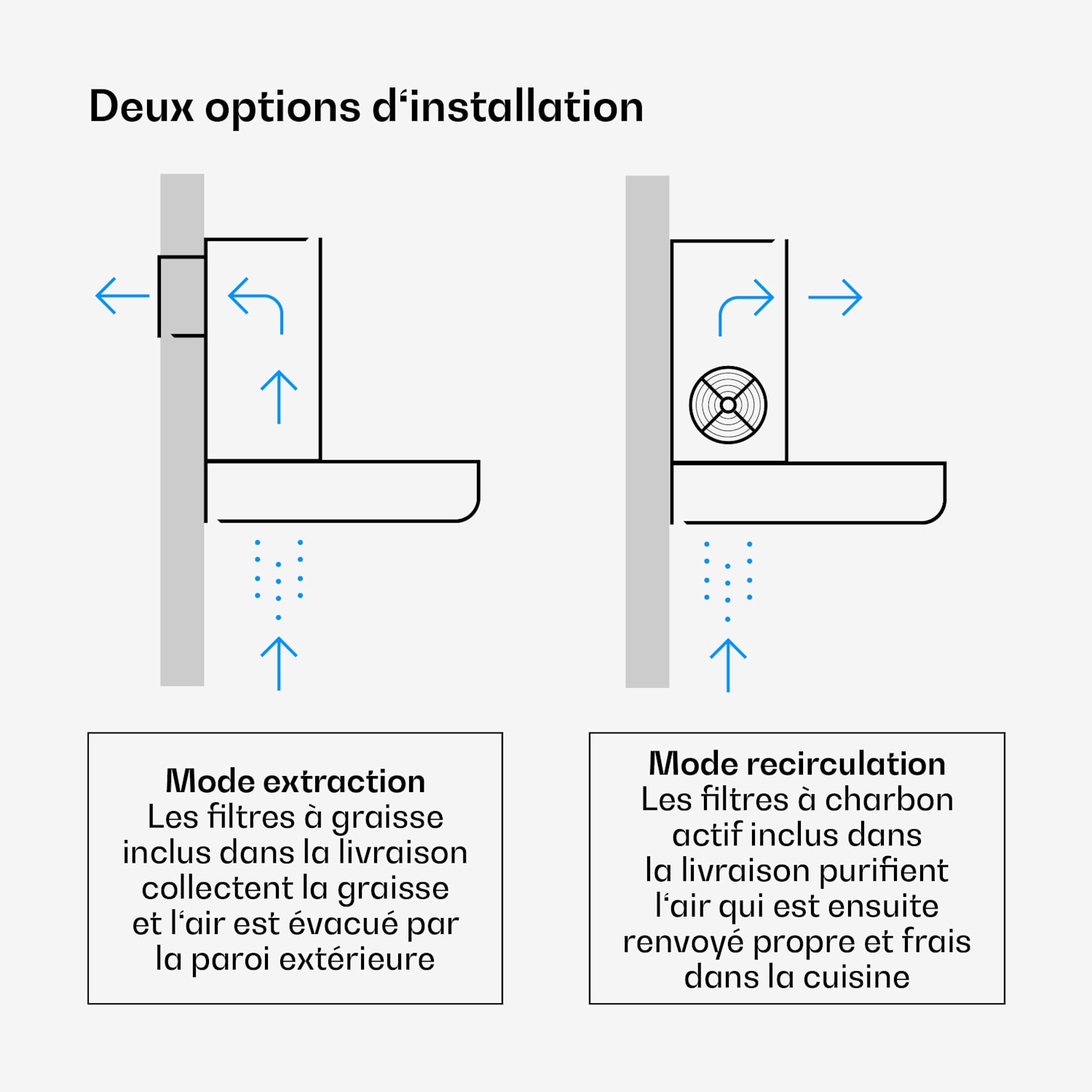 Deux options d‘installation

Mode extraction
Les filtres à graisse inclus dans la livraison collectent la graisse et l‘air est évacué par la paroi extérieure

Mode recirculation
Les filtres à charbon actif inclus dans la livraison purifient l‘air qui est ensuite renvoyé propre et frais dans la cuisine