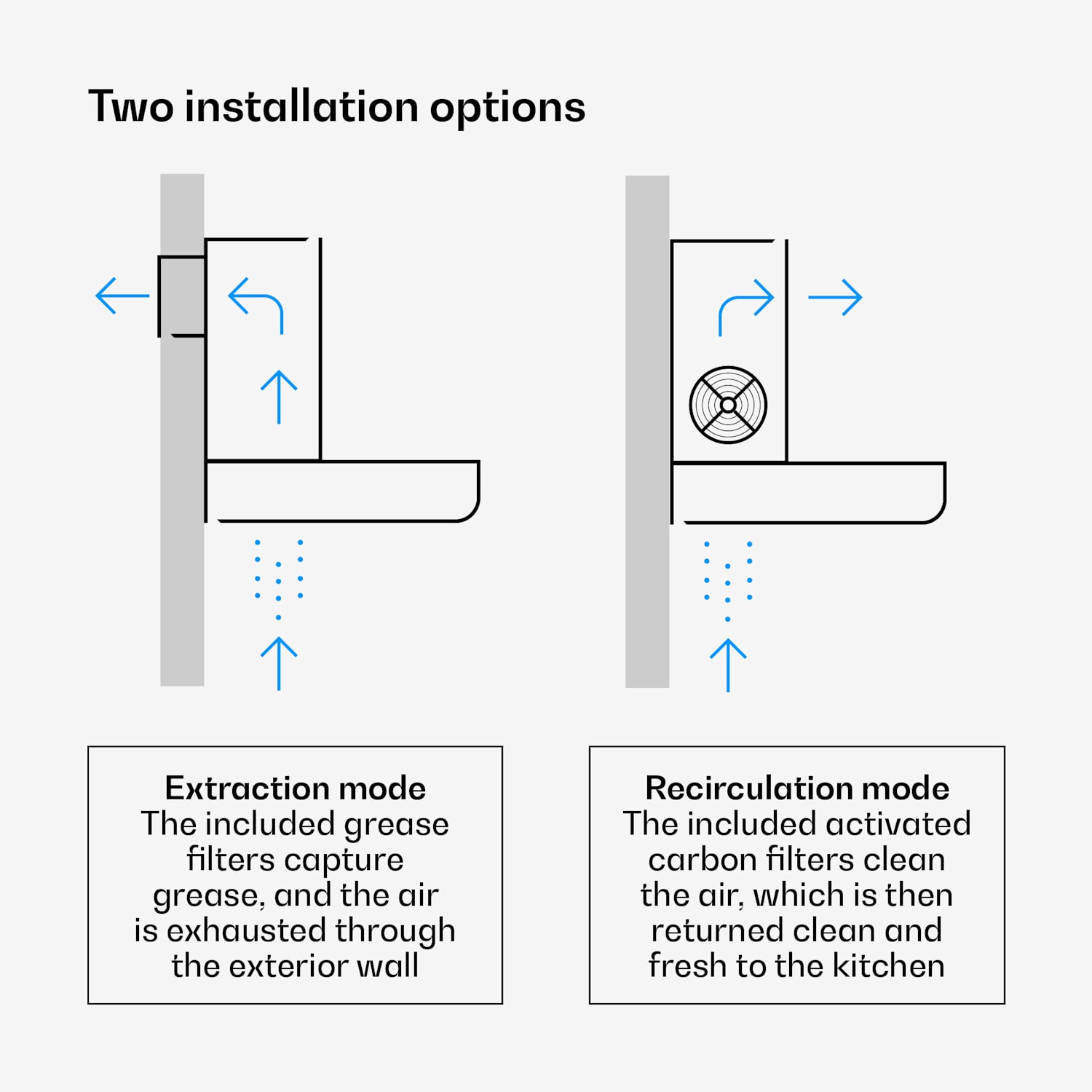 Two installation options

Extraction mode
The included grease filters capture grease, and the air is exhausted through the exterior wall

Recirculation mode
The included activated carbon filters clean the air, which is then returned clean and fresh to the kitchen