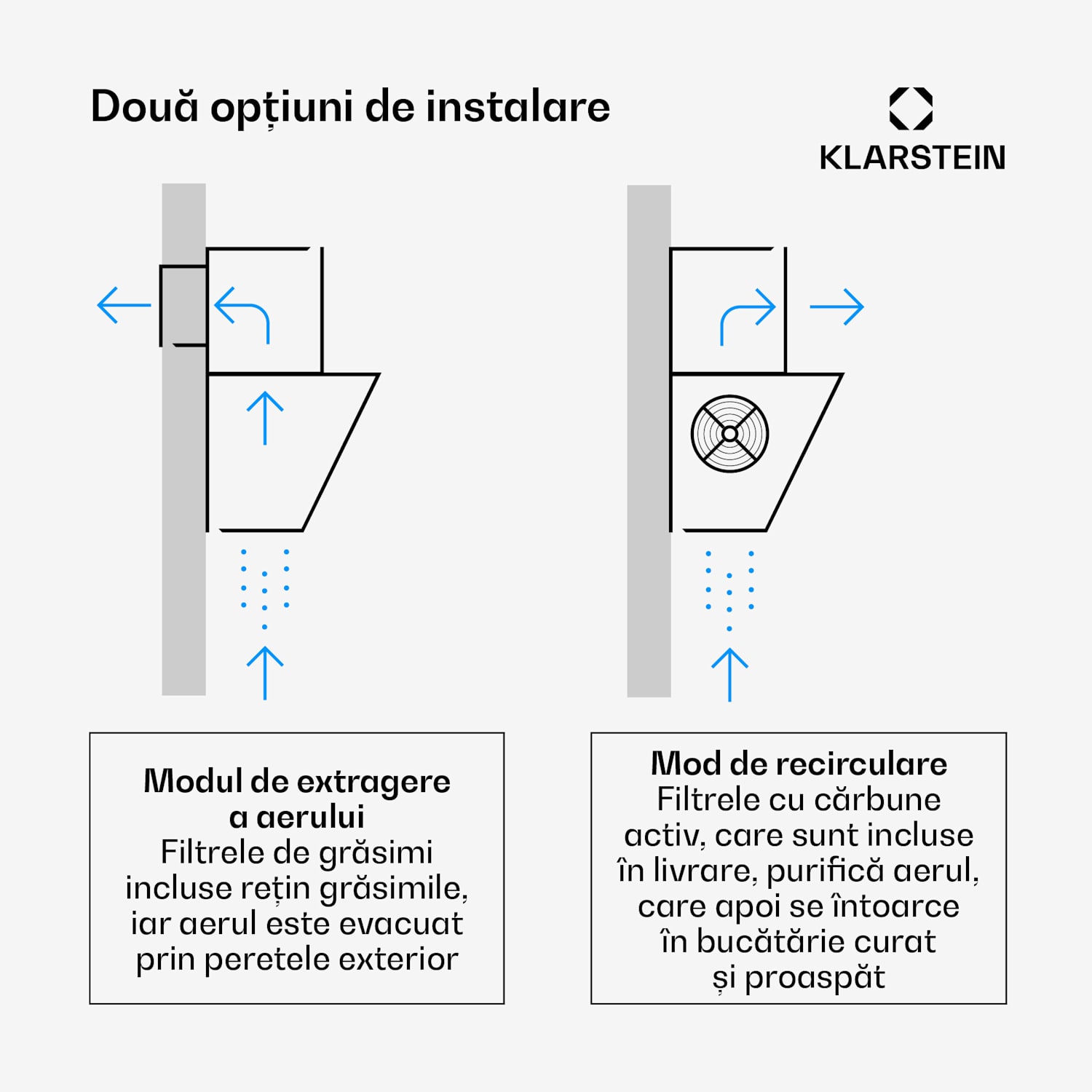 Două opțiuni de instalare

KLARSTEIN

Modul de extragere a aerului
Filtrele de grăsimi incluse rețin grăsimile, iar aerul este evacuat prin peretele exterior

Mod de recirculare
Filtrele cu cărbune activ, care sunt incluse în livrare, purifică aerul, care apoi se întoarce în bucătărie curat și proaspăt