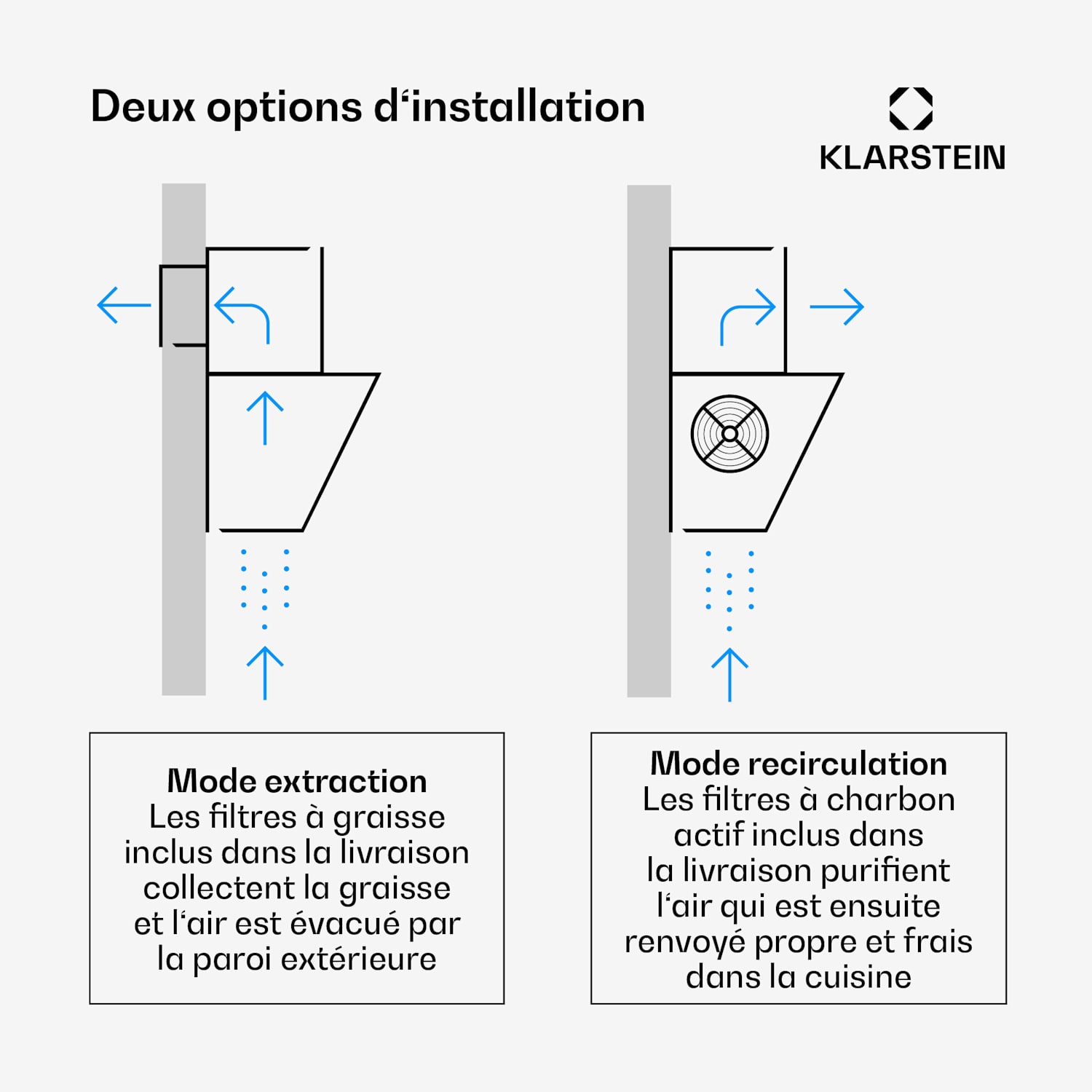 Deux options d‘installation

KLARSTEIN

Mode extraction
Les filtres à graisse inclus dans la livraison collectent la graisse et l‘air est évacué par la paroi extérieure

Mode recirculation
Les filtres à charbon actif inclus dans la livraison purifient l‘air qui est ensuite renvoyé propre et frais dans la cuisine