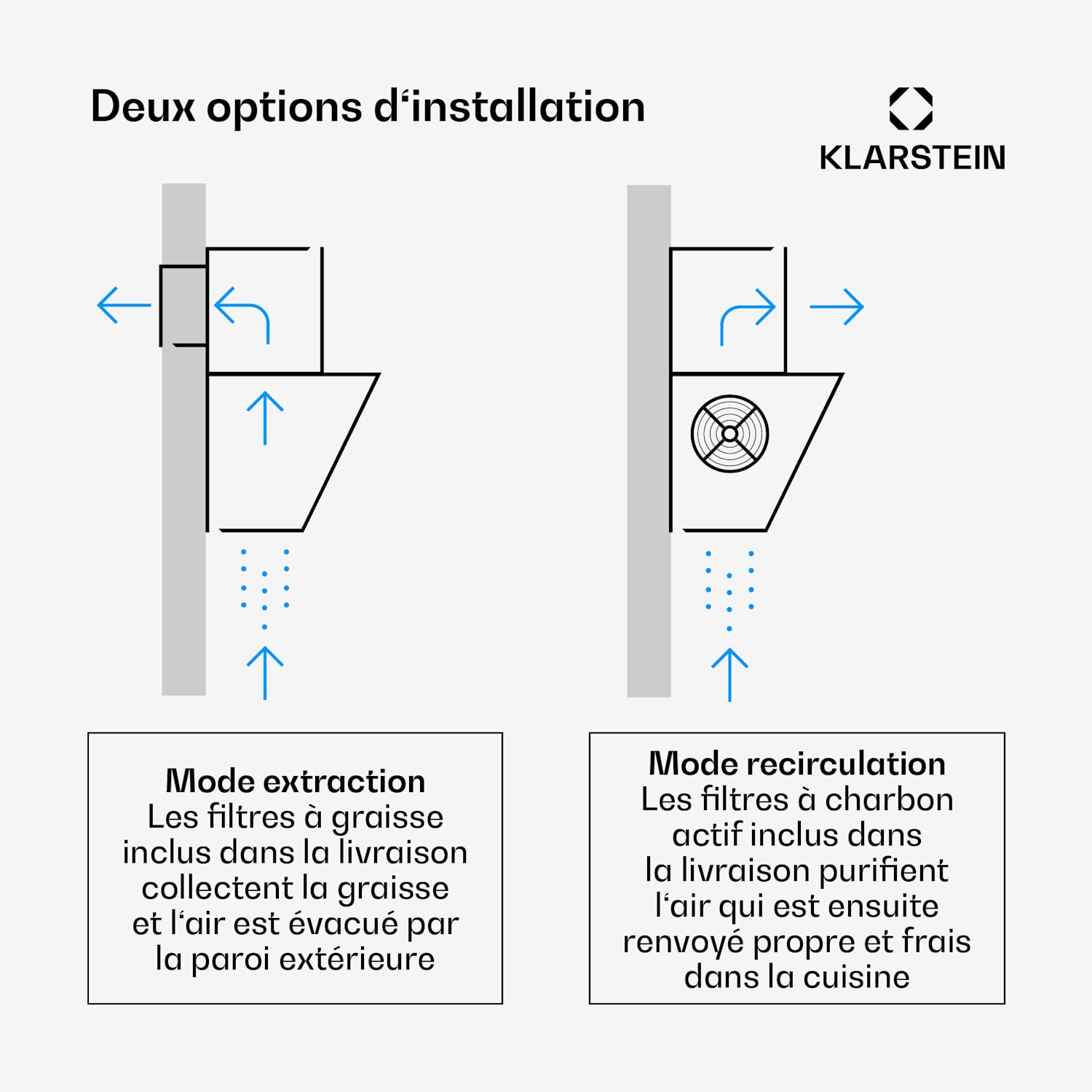 Deux options d‘installation

KLARSTEIN

Mode extraction
Les filtres à graisse inclus dans la livraison collectent la graisse et l‘air est évacué par la paroi extérieure

Mode recirculation
Les filtres à charbon actif inclus dans la livraison purifient l‘air qui est ensuite renvoyé propre et frais dans la cuisine