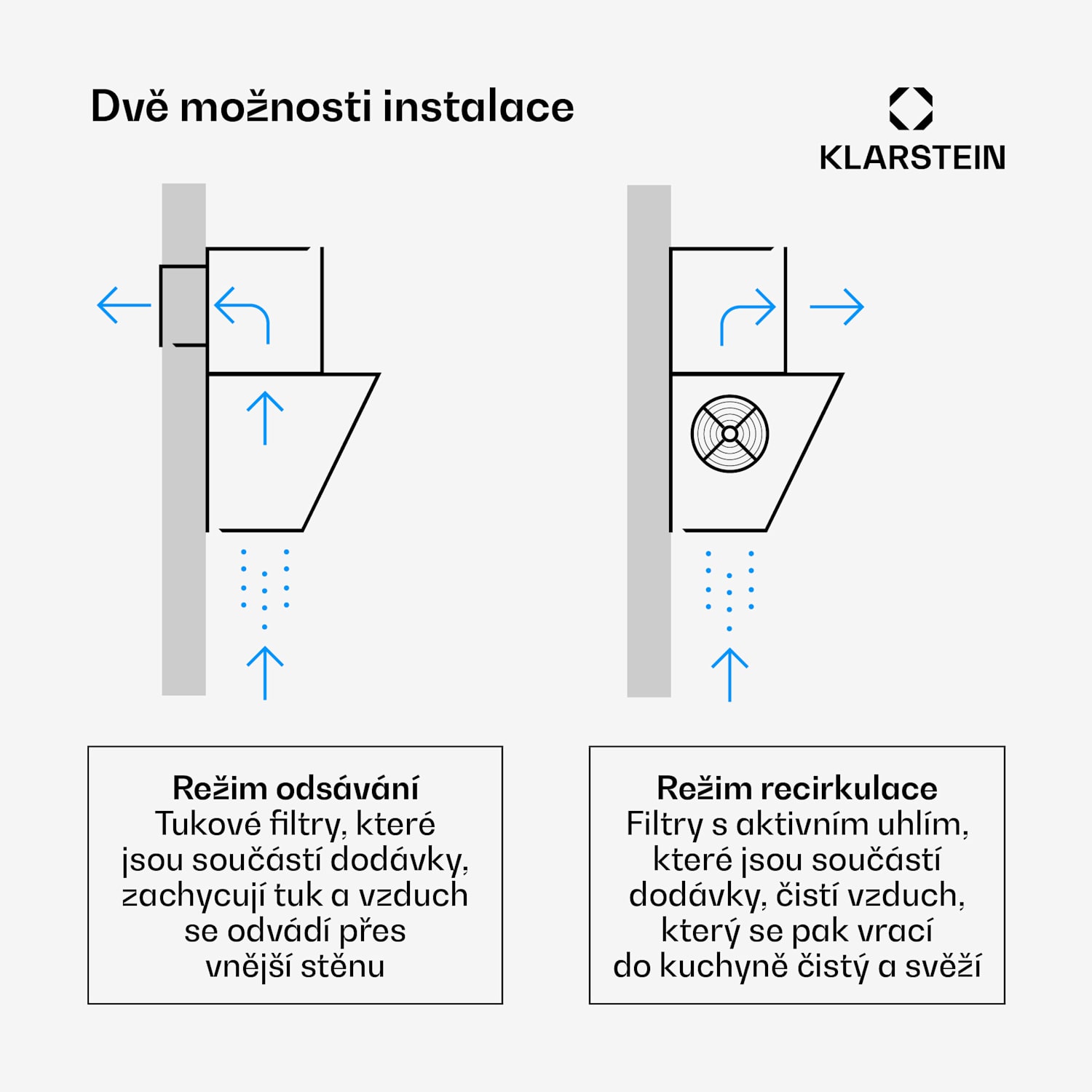 Dvě možnosti instalace

KLARSTEIN

Režim odsávání
Tukové filtry, které jsou součástí dodávky, zachycují tuk a vzduch se odvádí přes vnější stěnu

Režim recirkulace
Filtry s aktivním uhlím, které jsou součástí dodávky, čistí vzduch, který se pak vrací do kuchyně čistý a svěží