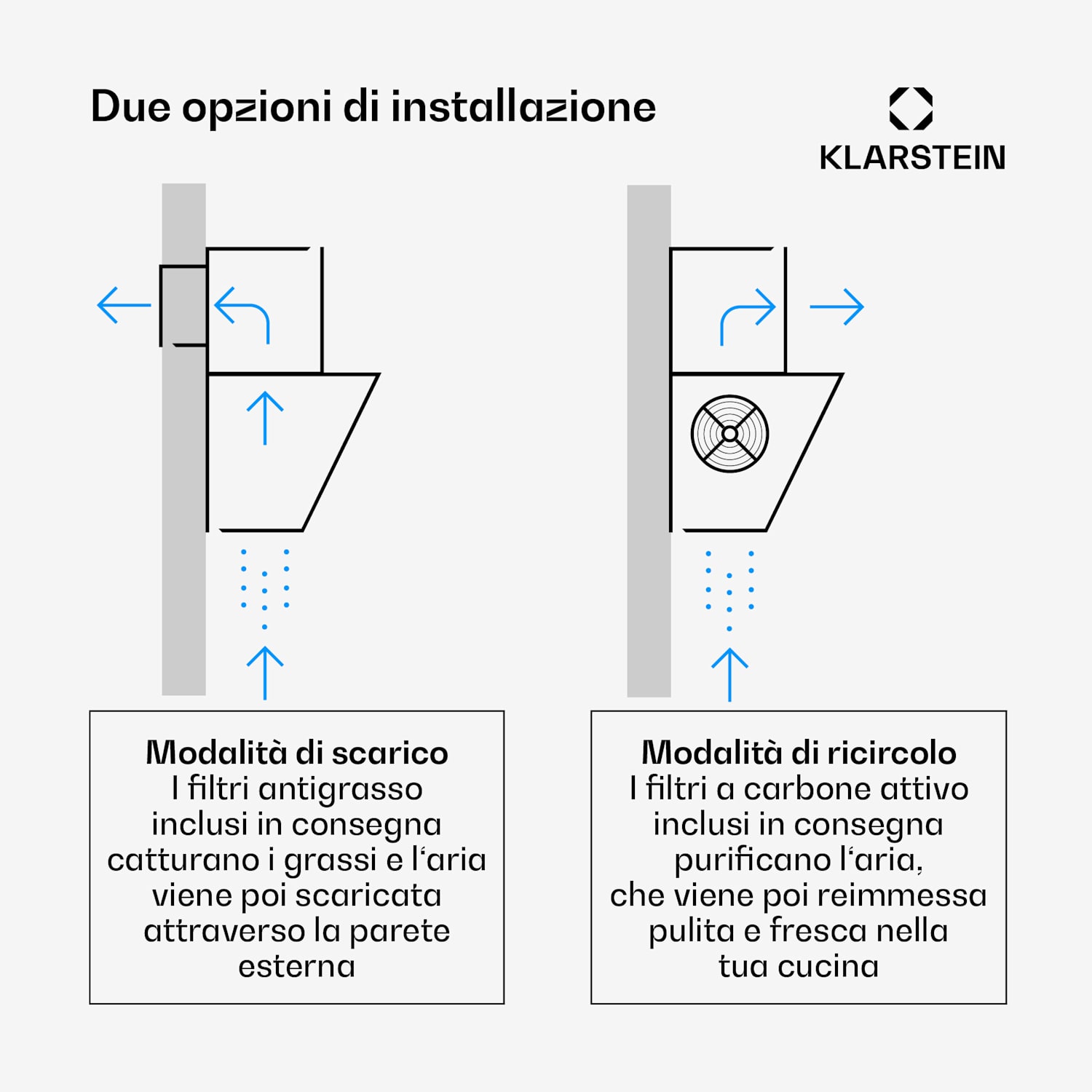 Due opzioni di installazione

KLARSTEIN

Modalità di scarico
I filtri antigrasso inclusi in consegna catturano i grassi e l'aria viene poi scaricata attraverso la parete esterna

Modalità di ricircolo
I filtri a carbone attivo inclusi in consegna purificano l'aria, che viene poi reimmessa pulita e fresca nella tua cucina