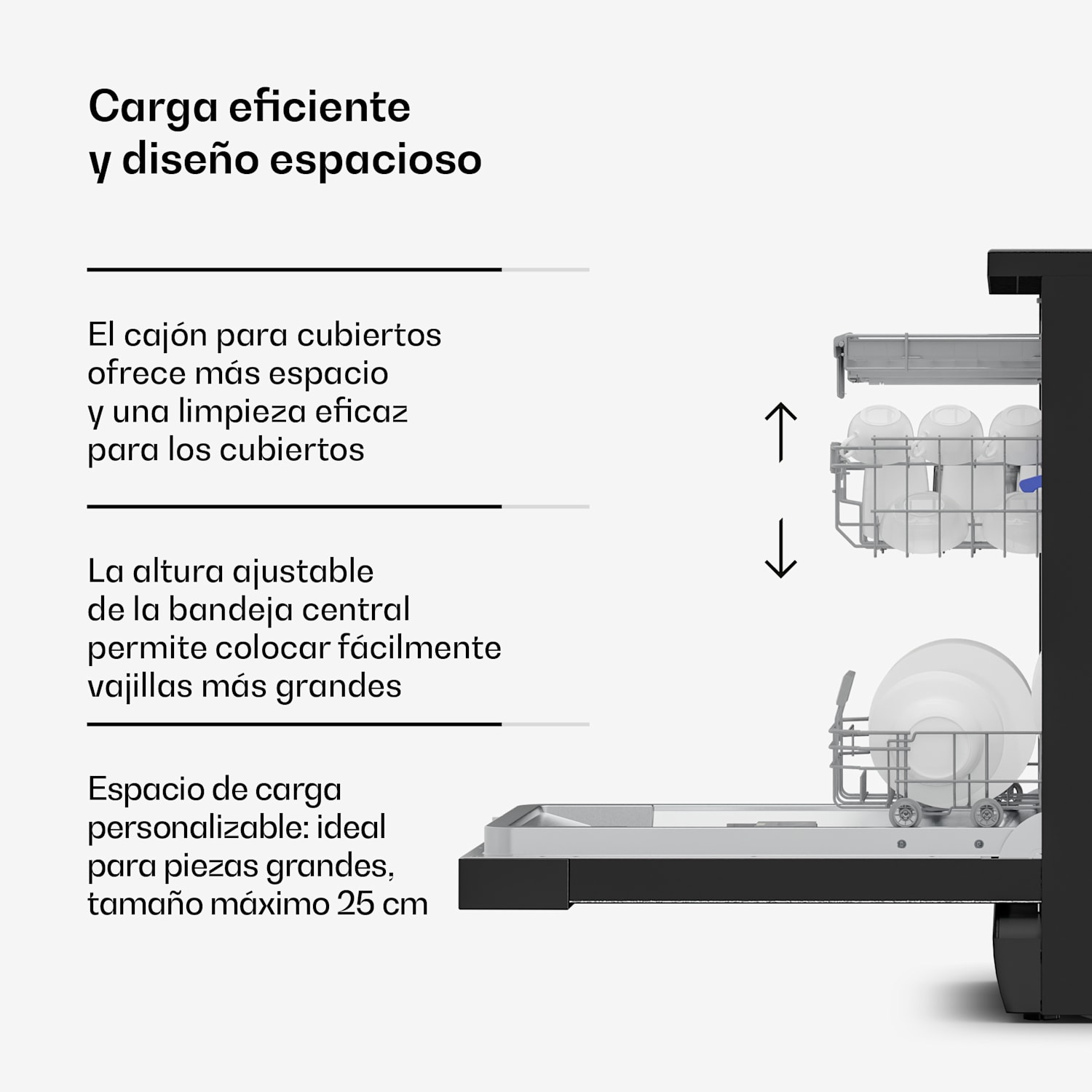 Carga eficiente y diseño espacioso

El cajón para cubiertos ofrece más espacio y una limpieza eficaz para los cubiertos

La altura ajustable de la bandeja central permite colocar fácilmente vajillas más grandes

Espacio de carga personalizable: ideal para piezas grandes, tamaño máximo 25 cm