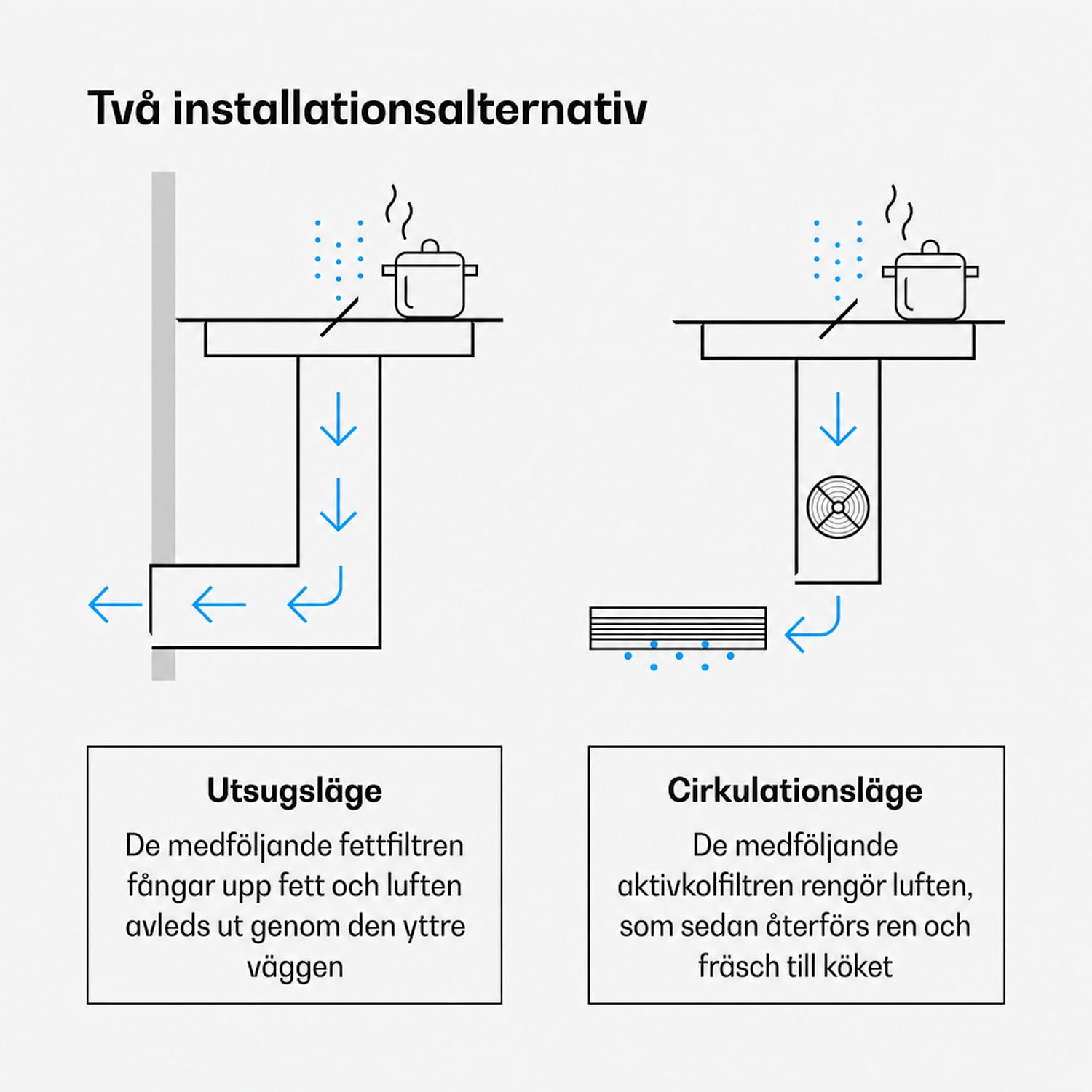 Två installationsalternativ

Utsugsläge

De medföljande fettfiltren fångar upp fett och luften avleds ut genom den yttre väggen

Cirkulationsläge

De medföljande aktivkolfiltren rengör luften, som sedan återförs ren och fräsch till köket